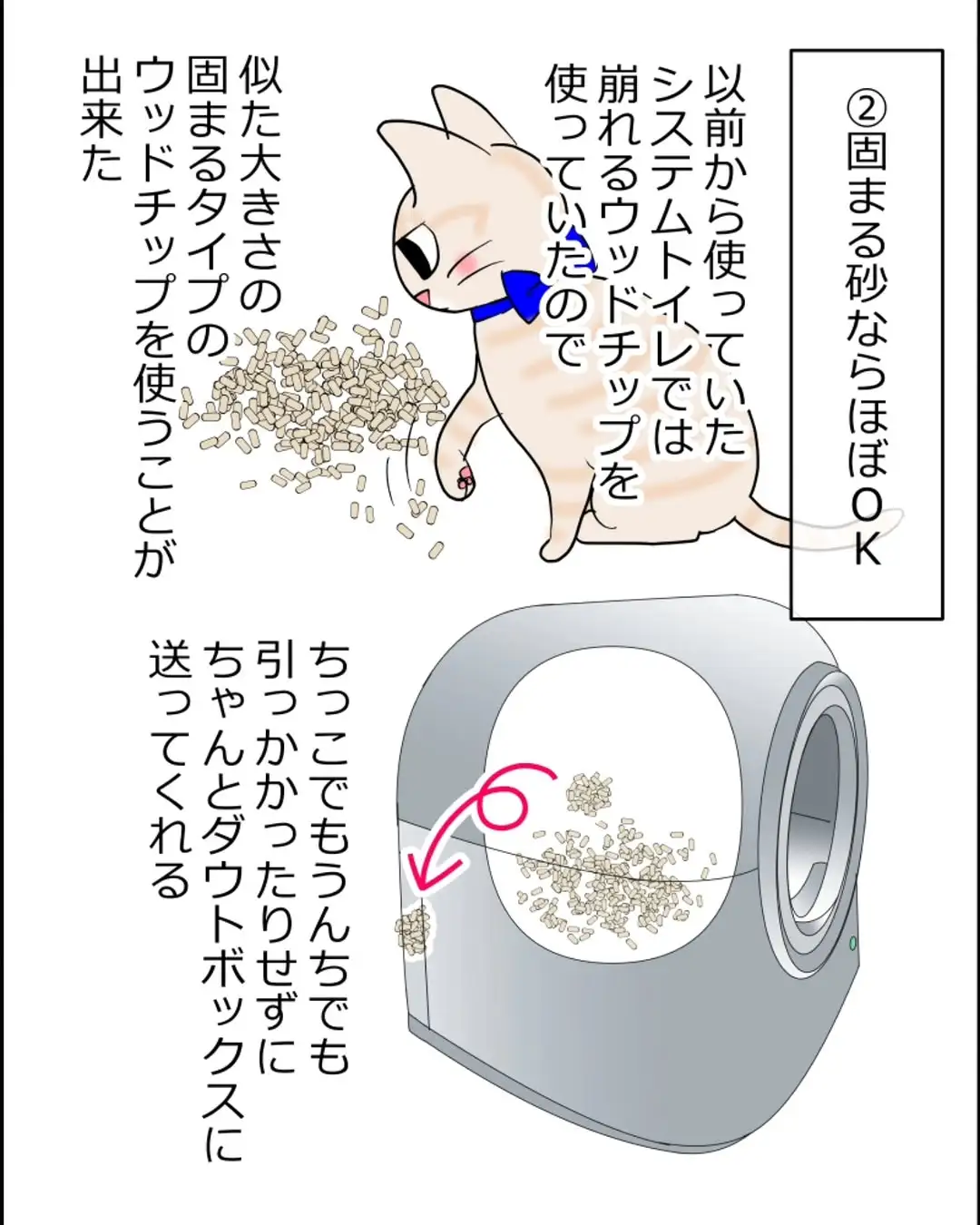 ②固まる砂ならほぼOK

以前から使っていたシステムトイレでは崩れるウッドチップを使っていたので

似た大きさの固まるタイプのウッドチップを使うことが出来た

ちっこでもうんちでも引っかかったりせずにちゃんとダウトボックスに送ってくれる