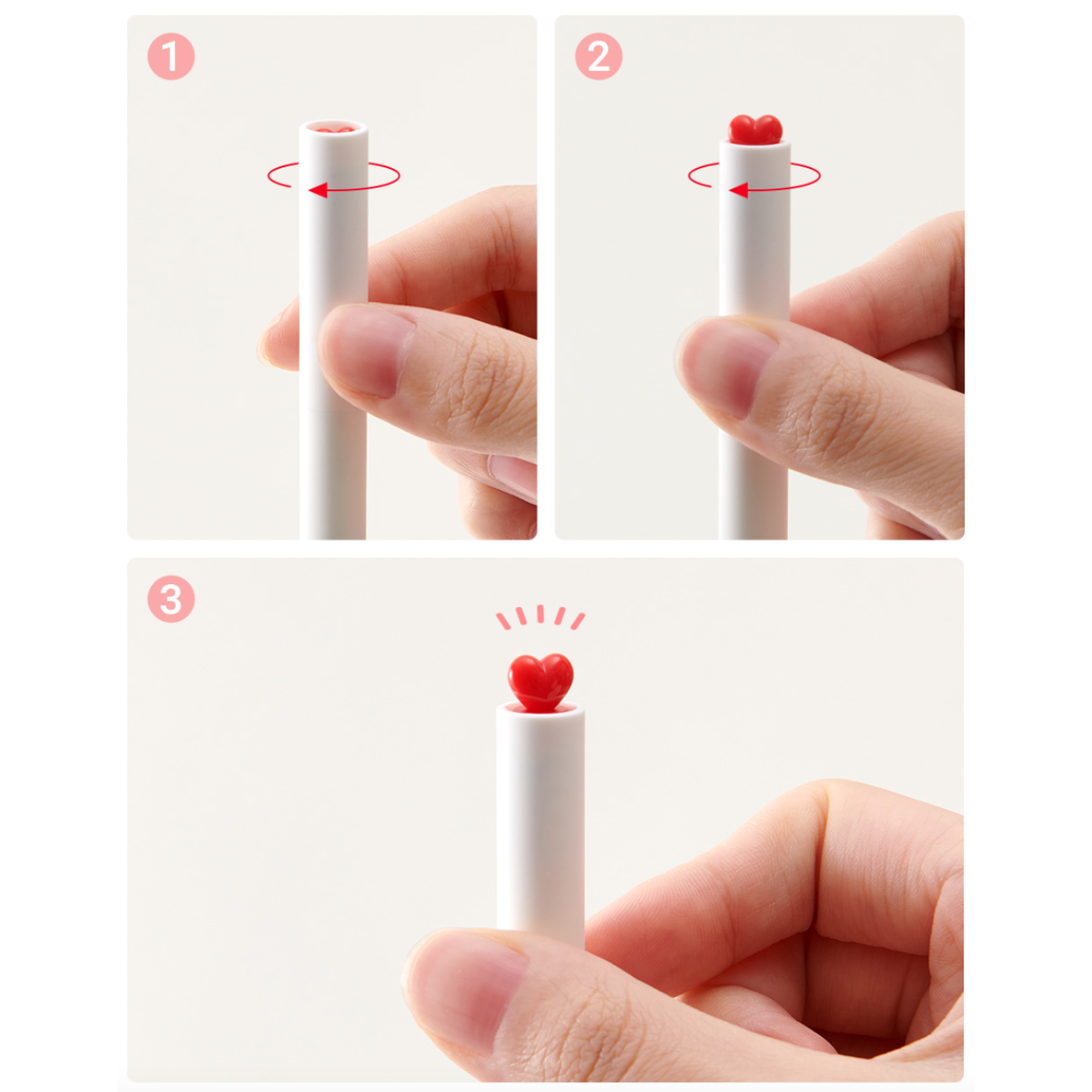 1
2
3