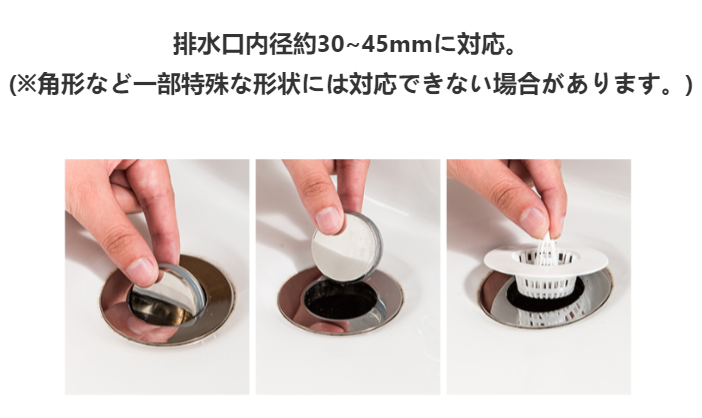 排水口内径約30~45mmに対応。
(※角形など一部特殊な形状には対応できない場合があります。)