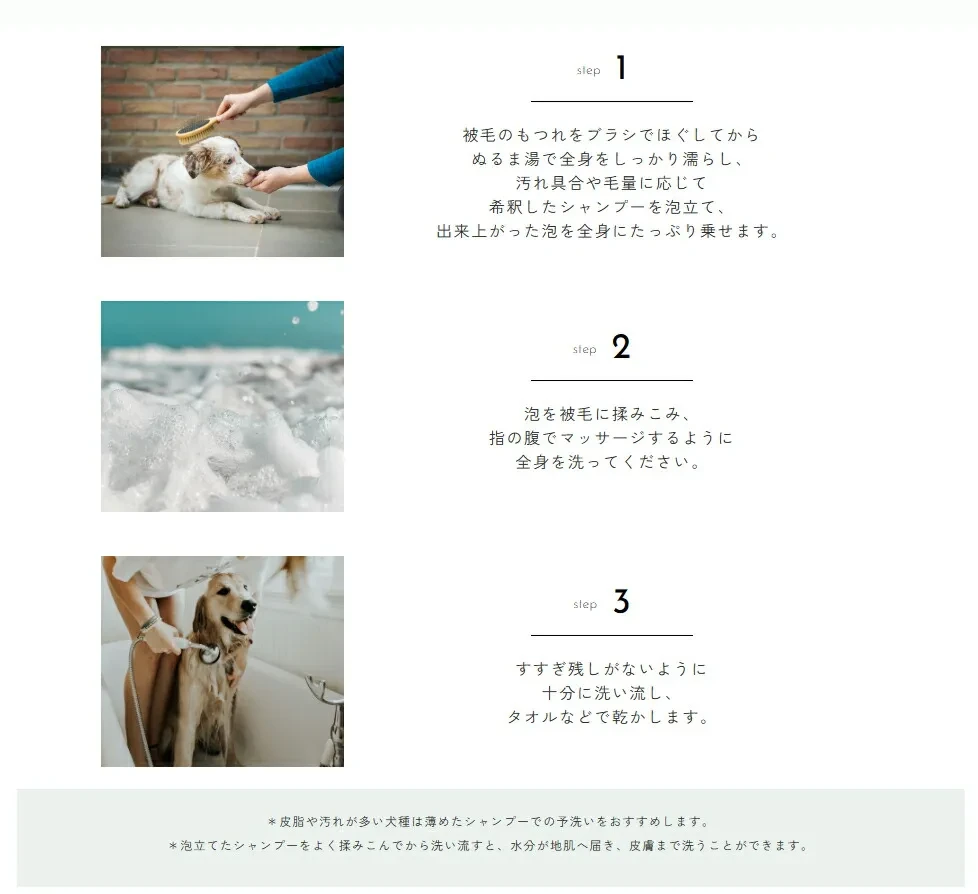 step 1

被毛のもつれをブラシでほぐしてから
ぬるま湯で全身をしっかり濡らし、
汚れ具合や毛量に応じて
希釈したシャンプーを泡立て、
出来上がった泡を全身にたっぷり乗せます。

step 2

泡を被毛に揉みこみ、
指の腹でマッサージするように
全身を洗ってください。

step 3

すすぎ残しがないように
十分に洗い流し、
タオルなどで乾かします。

＊皮脂や汚れが多い犬種は薄めたシャンプーでの予洗いをおすすめします。
＊泡立てたシャンプーをよく揉みこんでから洗い流すと、水分が地肌へ届き、皮膚まで洗うことができます。