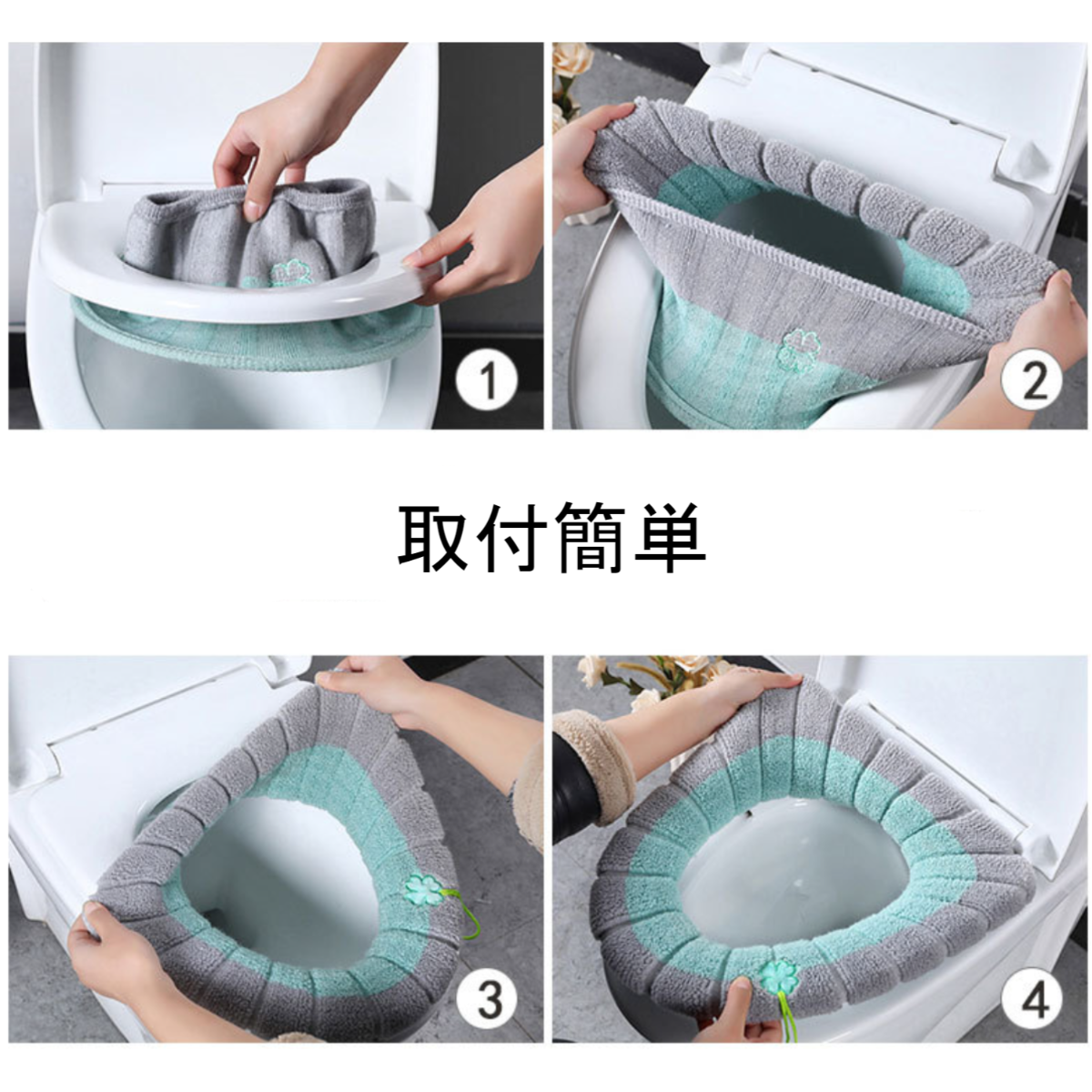 1

2

取付簡単

3

4