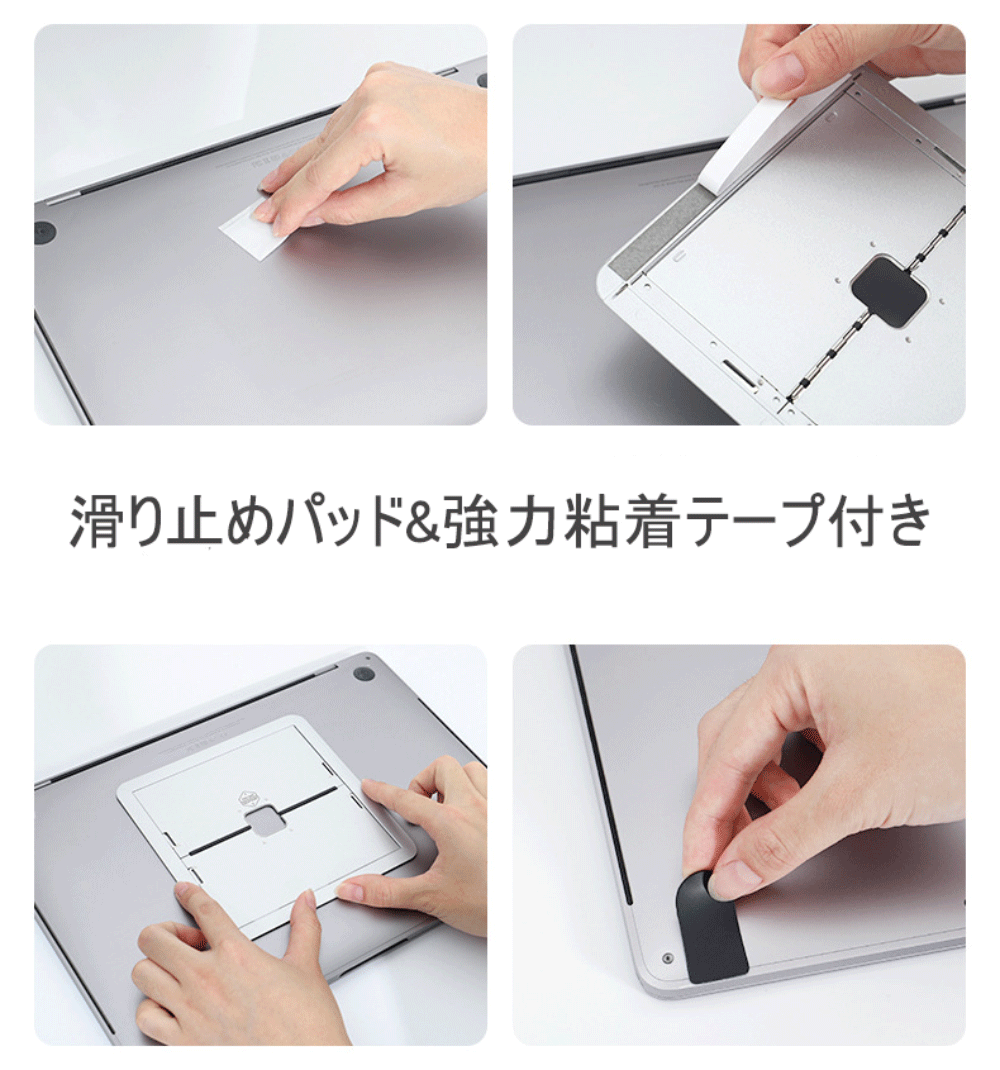 滑り止めパッド&強力粘着テープ付き