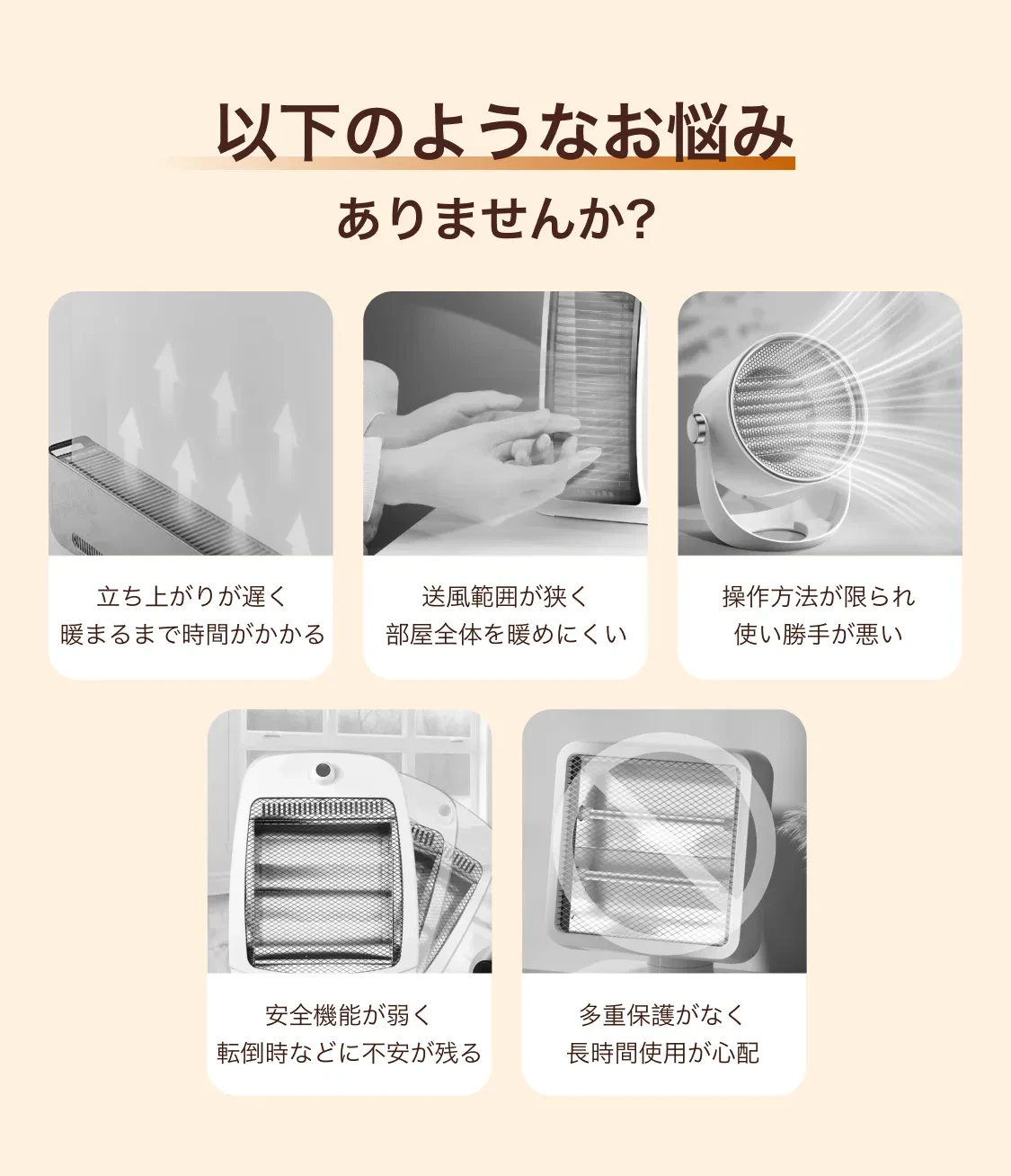 以下のようなお悩み
ありませんか?

立ち上がりが遅く
暖まるまで時間がかかる

送風範囲が狭く
部屋全体を暖めにくい

操作方法が限られ
使い勝手が悪い

安全機能が弱く
転倒時などに不安が残る

多重保護がなく
長時間使用が心配