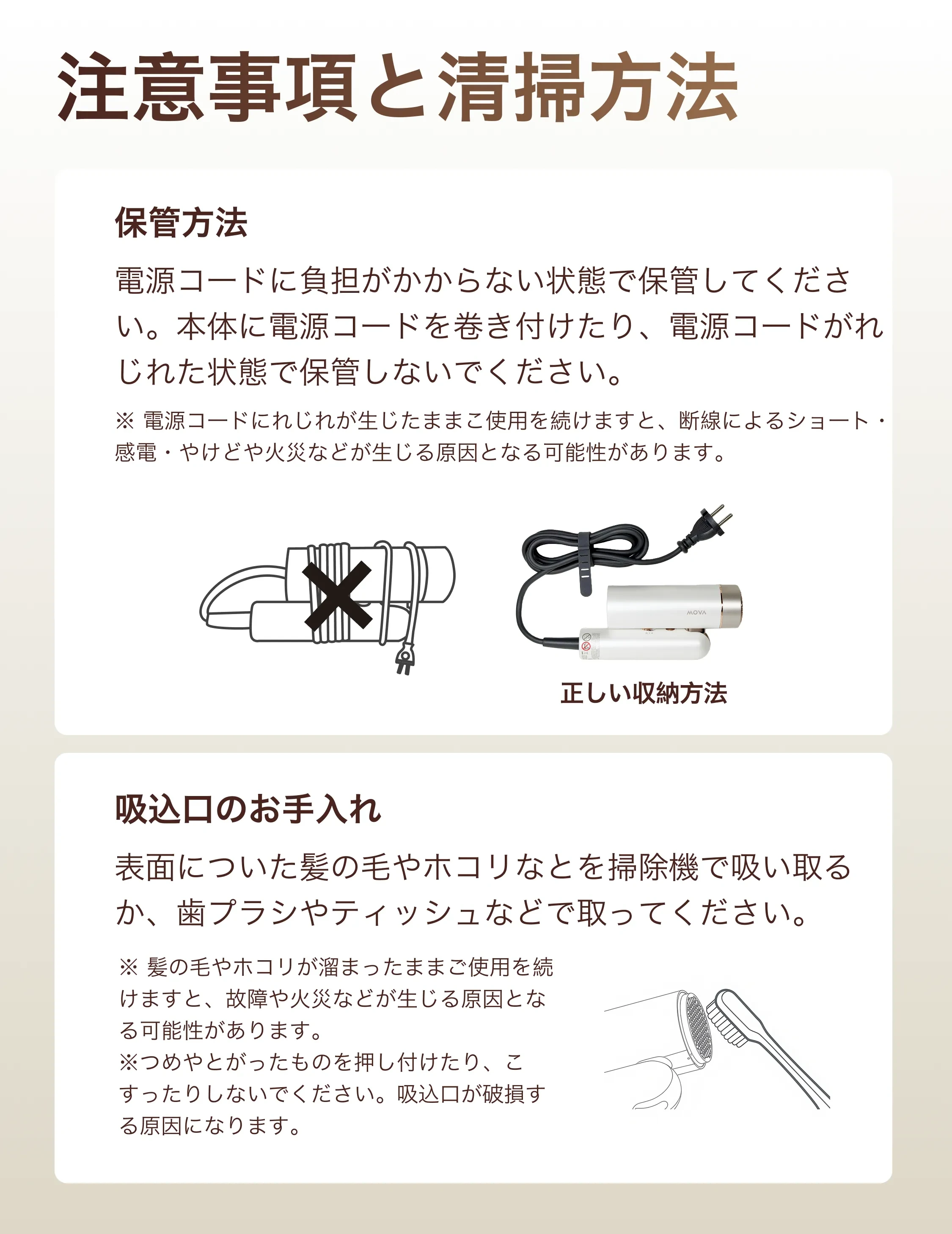 注意事項と清掃方法

保管方法

電源コードに負担がかからない状態で保管してください。本体に電源コードを巻き付けたり、電源コードがれじれた状態で保管しないでください。

※ 電源コードにれじれが生じたままこ使用を続けますと、断線によるショート・感電・やけどや火災などが生じる原因となる可能性があります。

MOVA

正しい収納方法

吸込口のお手入れ

表面についた髪の毛やホコリなとを掃除機で吸い取るか、歯プラシやティッシュなどで取ってください。

※ 髪の毛やホコリが溜まったままご使用を続けますと、故障や火災などが生じる原因となる可能性があります。
※つめやとがったものを押し付けたり、こすったりしないでください。吸込口が破損する原因になります。