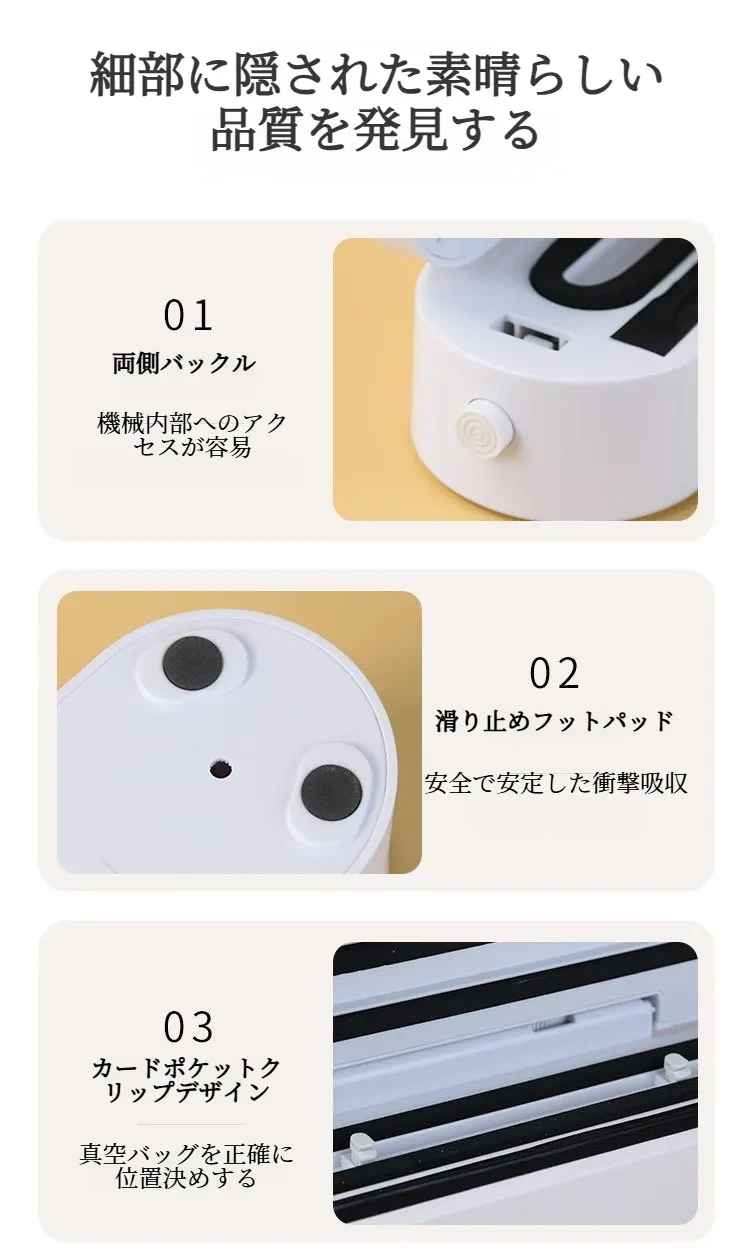 細部に隠された素晴らしい品質を発見する

01
両側バックル

機械内部へのアクセスが容易

02
滑り止めフットパッド

安全で安定した衝撃吸収

03
カードポケットクリップデザイン

真空バッグを正確に位置決めする