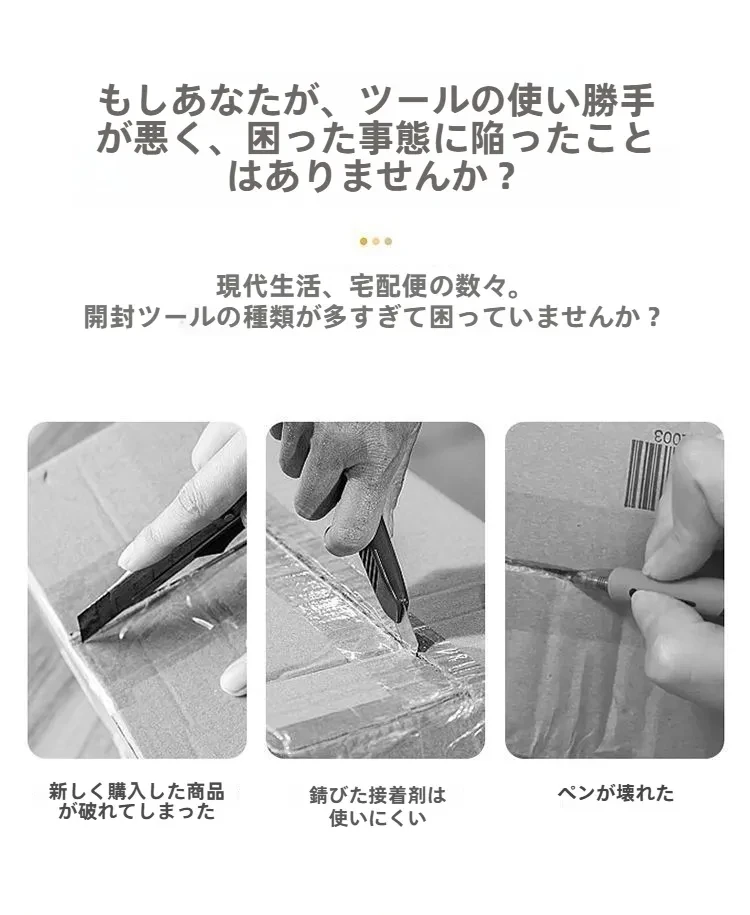 もしあなたが、ツールの使い勝手が悪く、困った事態に陥ったことはありませんか？

現代生活、宅配便の数々。
開封ツールの種類が多すぎて困っていませんか？

003

新しく購入した商品が破れてしまった

錆びた接着剤は使いにくい

ペンが壊れた