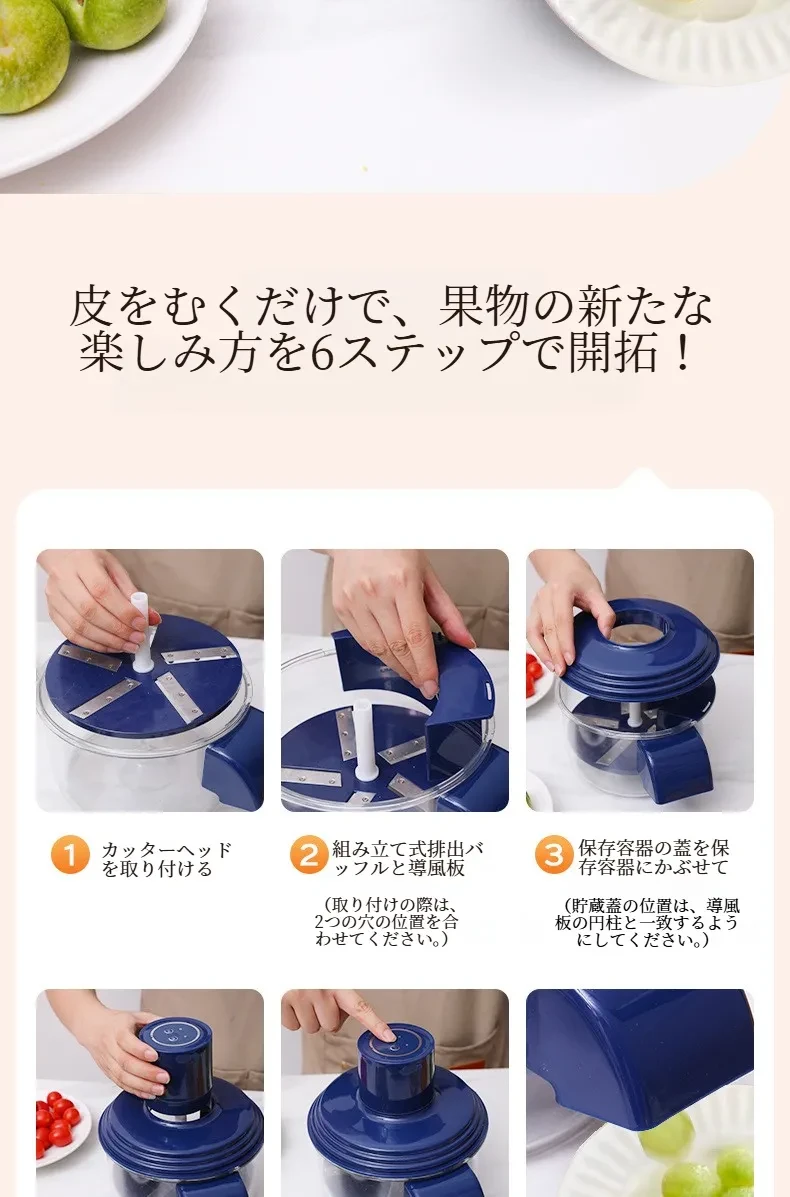 皮をむくだけで、果物の新たな楽しみ方を6ステップで開拓！

1 カッターヘッドを取り付ける

2 組み立て式排出バッフルと導風板

（取り付けの際は、2つの穴の位置を合わせてください。）

3 保存容器の蓋を保存容器にかぶせて

（貯蔵蓋の位置は、導風板の円柱と一致するようにしてください。）