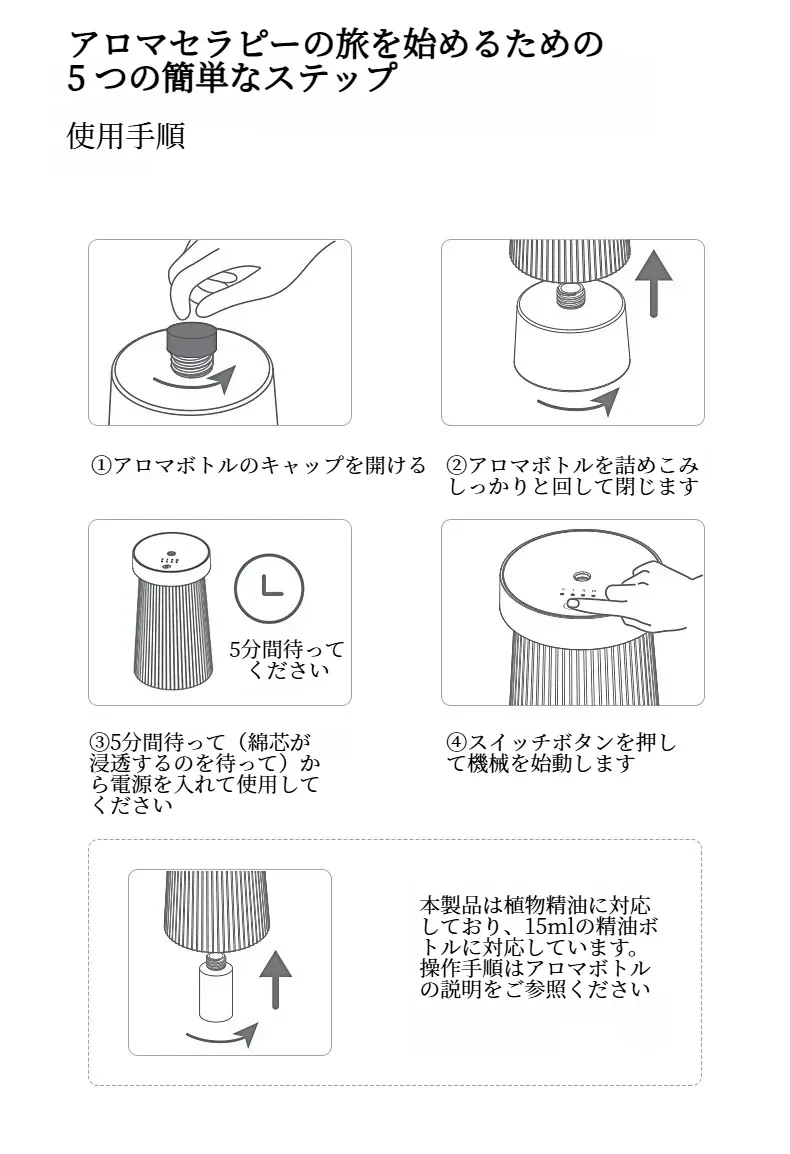 アロマセラピーの旅を始めるための
５つの簡単なステップ

使用手順

①アロマボトルのキャップを開ける

②アロマボトルを詰めこみしっかりと回して閉じます

5分間待ってください

③5分間待って（綿芯が浸透するのを待って）から電源を入れて使用してください

④スイッチボタンを押して機械を始動します

本製品は植物精油に対応しており、15mlの精油ボトルに対応しています。操作手順はアロマボトルの説明をご参照ください