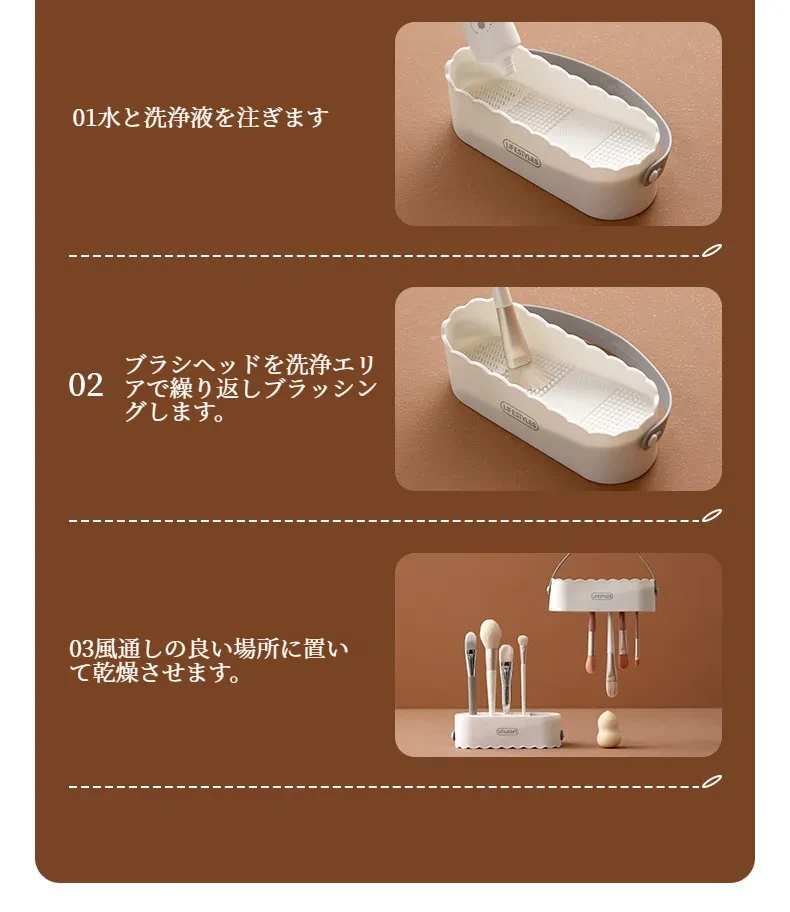 01水と洗浄液を注ぎます

LIFESTYLES

02 ブラシヘッドを洗浄エリアで繰り返しブラッシングします。

LIFESTYLES

03風通しの良い場所に置いて乾燥させます。

LIFESTYLES

LIFESTYLES