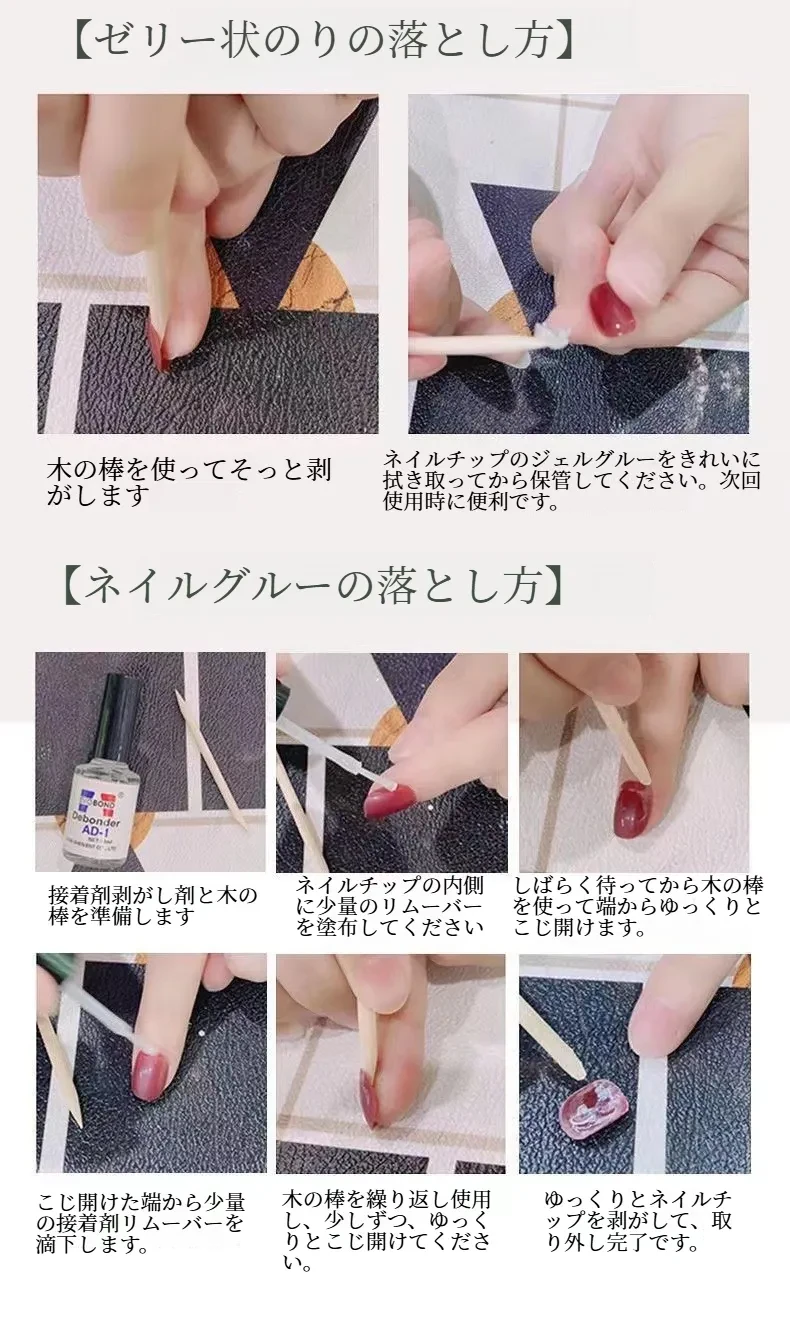 【ゼリー状のりの落とし方】

木の棒を使ってそっと剥がします

ネイルチップのジェルグルーをきれいに拭き取ってから保管してください。次回使用時に便利です。

【ネイルグルーの落とし方】

BOND
Debonder
AD-1

接着剤剥がし剤と木の棒を準備します

ネイルチップの内側に少量のリムーバーを塗布してください

しばらく待ってから木の棒を使って端からゆっくりとこじ開けます。

こじ開けた端から少量の接着剤リムーバーを滴下します。

木の棒を繰り返し使用し、少しずつ、ゆっくりとこじ開けてください。

ゆっくりとネイルチップを剥がして、取り外し完了です。