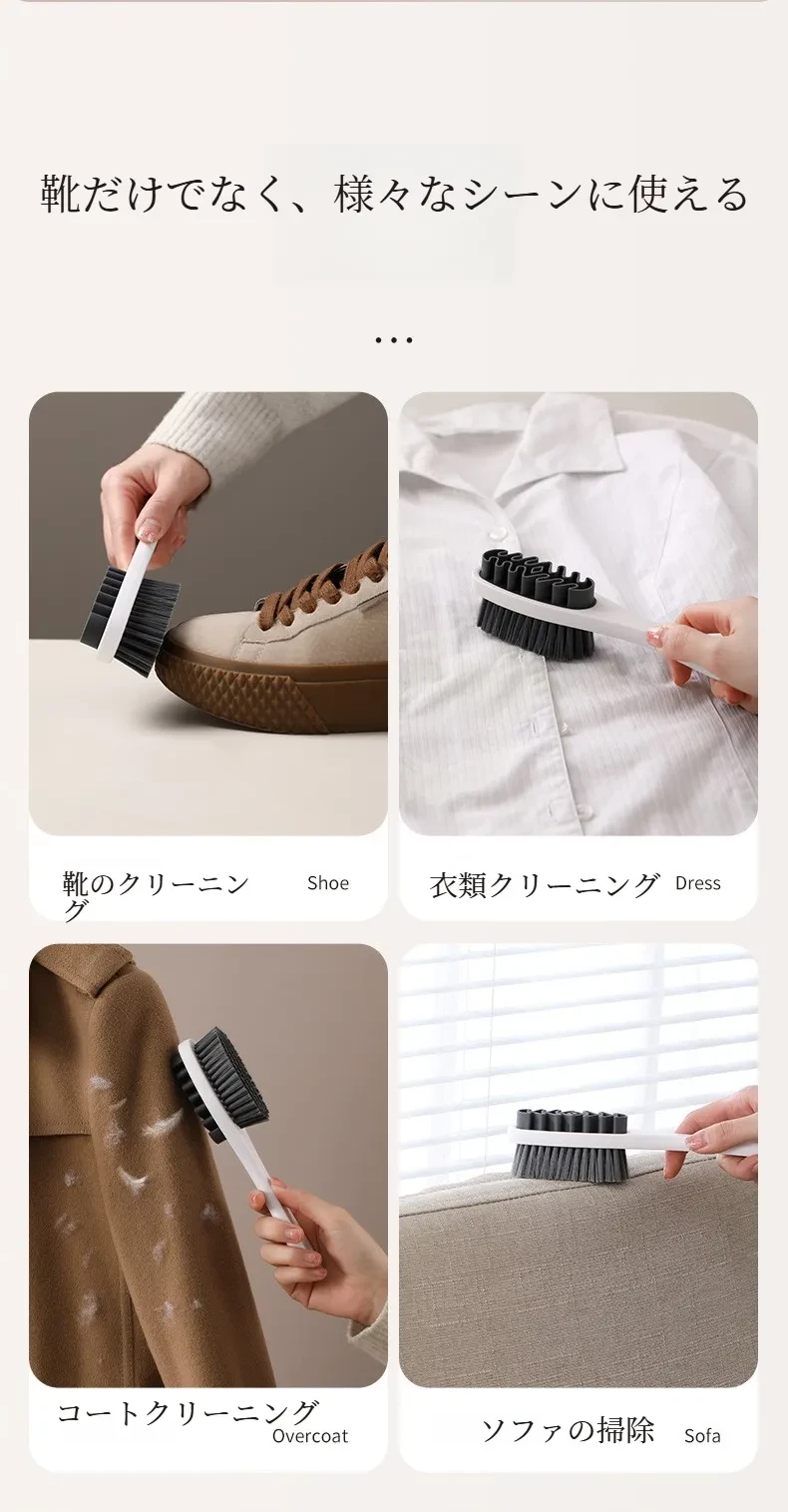 靴だけでなく、様々なシーンに使える

...

靴のクリーニング Shoe

衣類クリーニング Dress

コートクリーニング Overcoat

ソファの掃除 Sofa