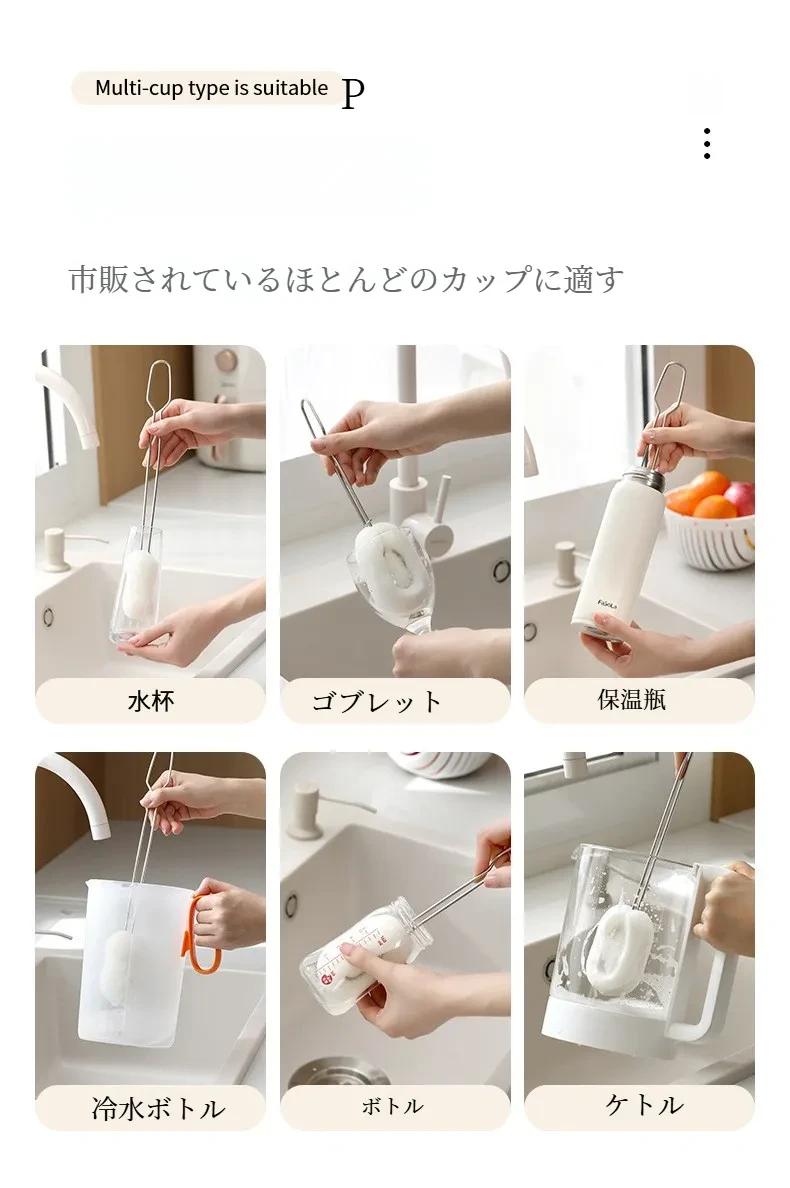 Multi-cup type is suitable P

市販されているほとんどのカップに適す

水杯

ゴブレット

保温瓶

冷水ボトル

ボトル

ケトル