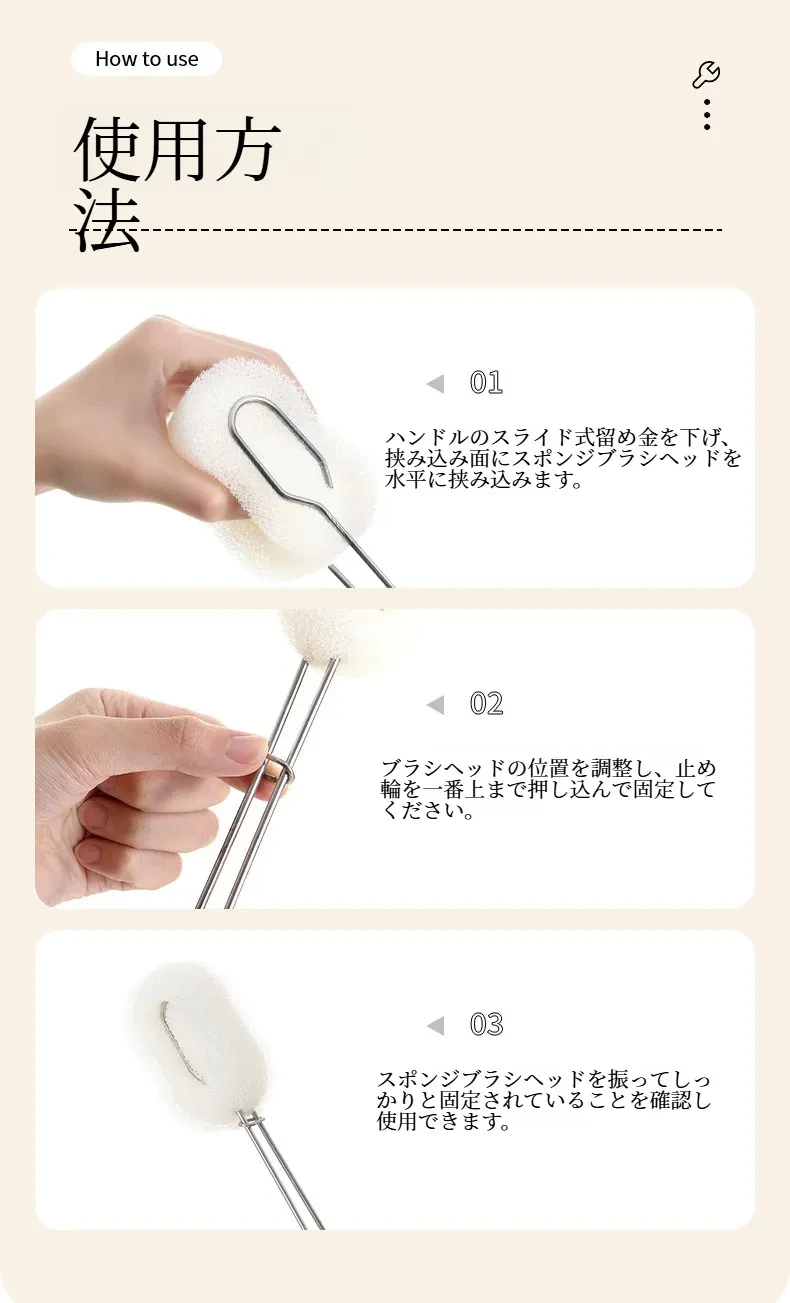 How to use

使用方法

01

ハンドルのスライド式留め金を下げ、挟み込み面にスポンジブラシヘッドを水平に挟み込みます。

02

ブラシヘッドの位置を調整し、止め輪を一番上まで押し込んで固定してください。

03

スポンジブラシヘッドを振ってしっかりと固定されていることを確認し使用できます。