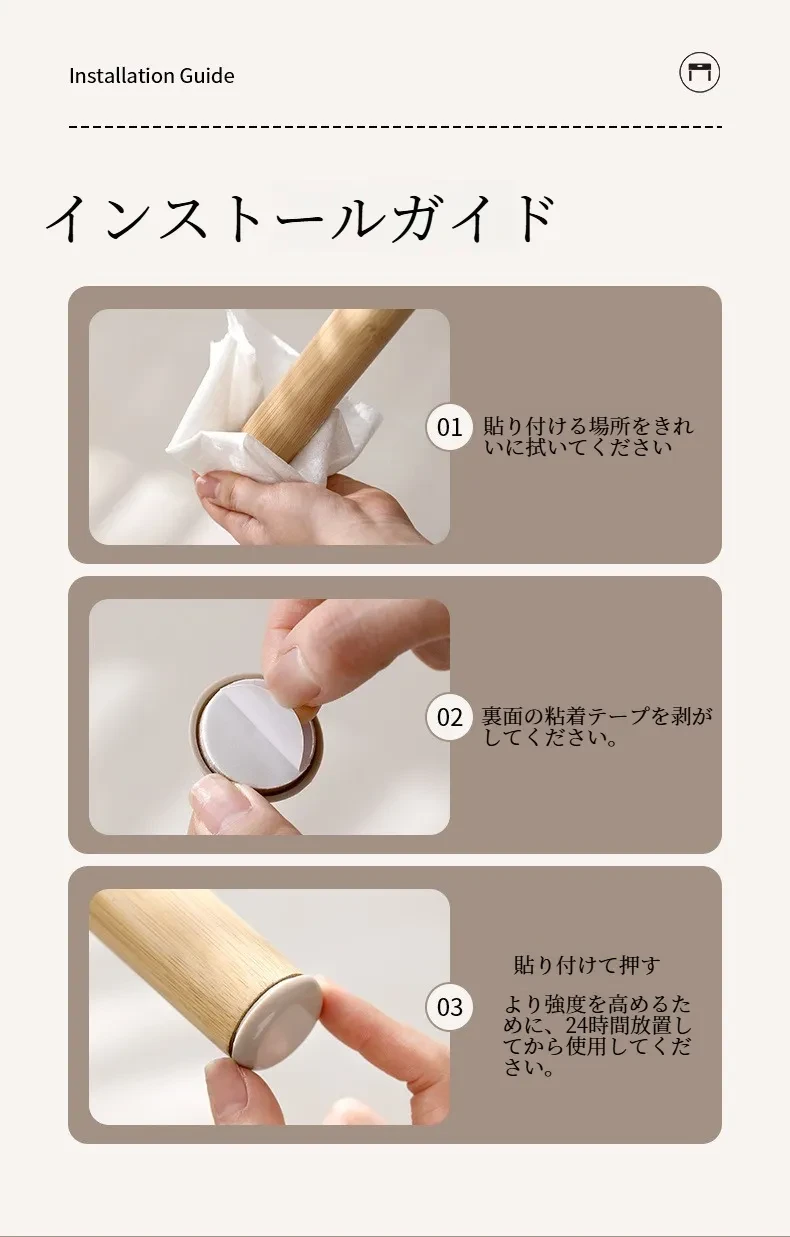 Installation Guide

インストールガイド

01 貼り付ける場所をきれいに拭いてください

02 裏面の粘着テープを剥がしてください。

貼り付けて押す

03 より強度を高めるために、24時間放置してから使用してください。