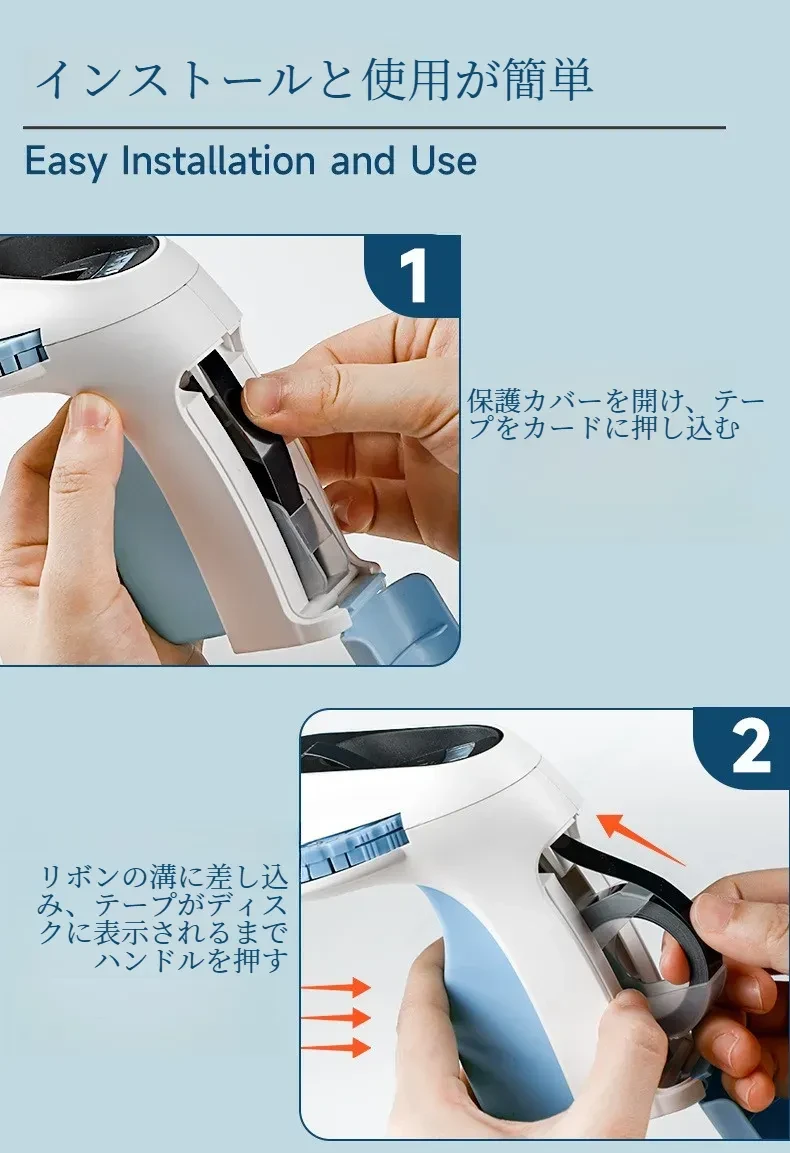 インストールと使用が簡単

Easy Installation and Use

1

保護カバーを開け、テープをカードに押し込む

2

リボンの溝に差し込み、テープがディスクに表示されるまでハンドルを押す