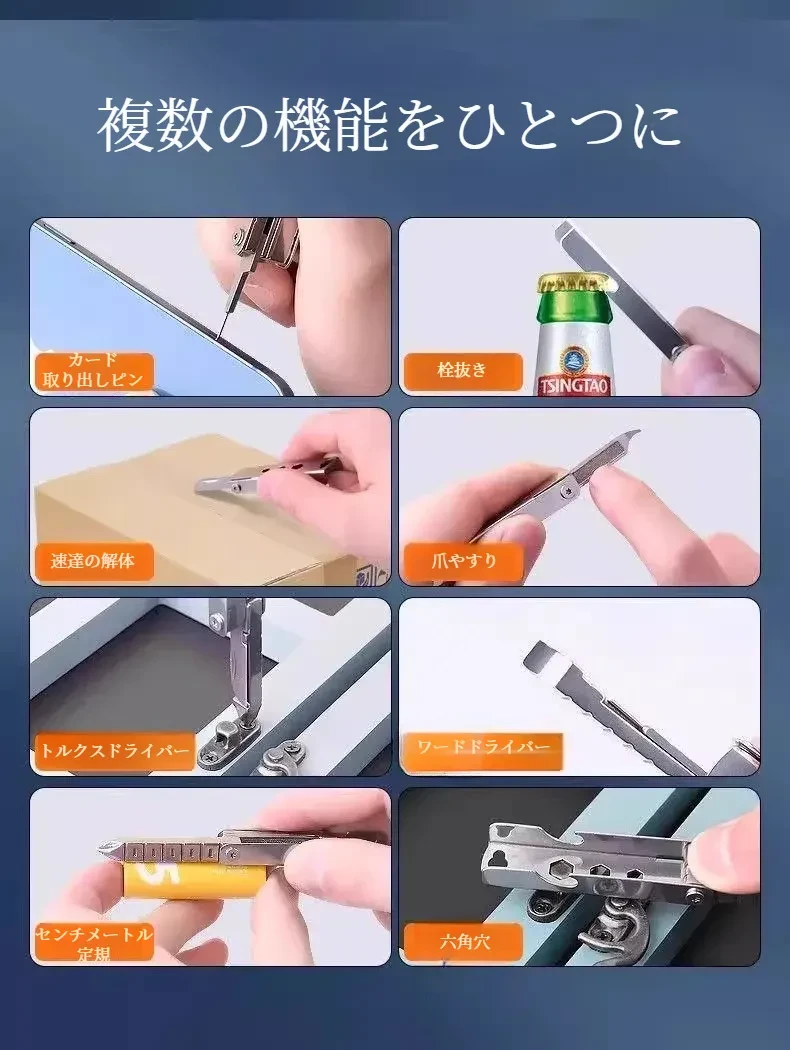 複数の機能をひとつに

カード
取り出しピン

栓抜き

TSINGTAO

速達の解体

爪やすり

トルクスドライバー

ワードドライバー

センチメートル
定規

六角穴