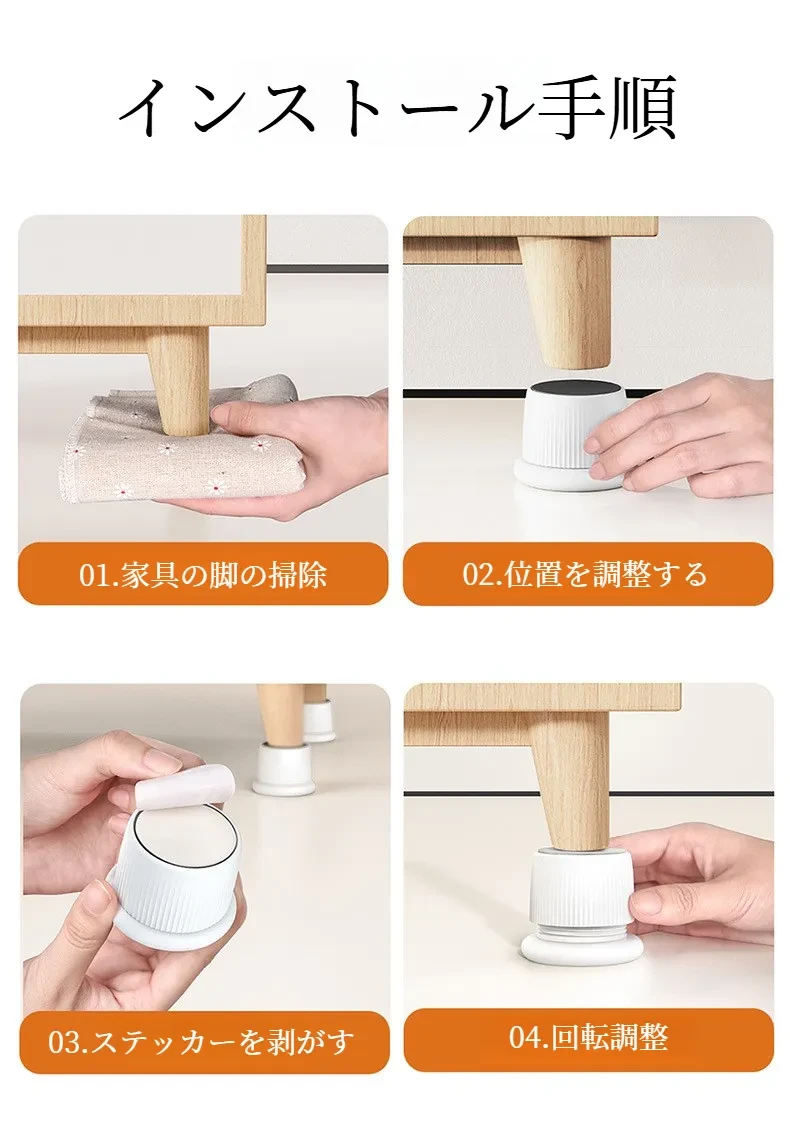 インストール手順

01.家具の脚の掃除

02.位置を調整する

03.ステッカーを剥がす

04.回転調整