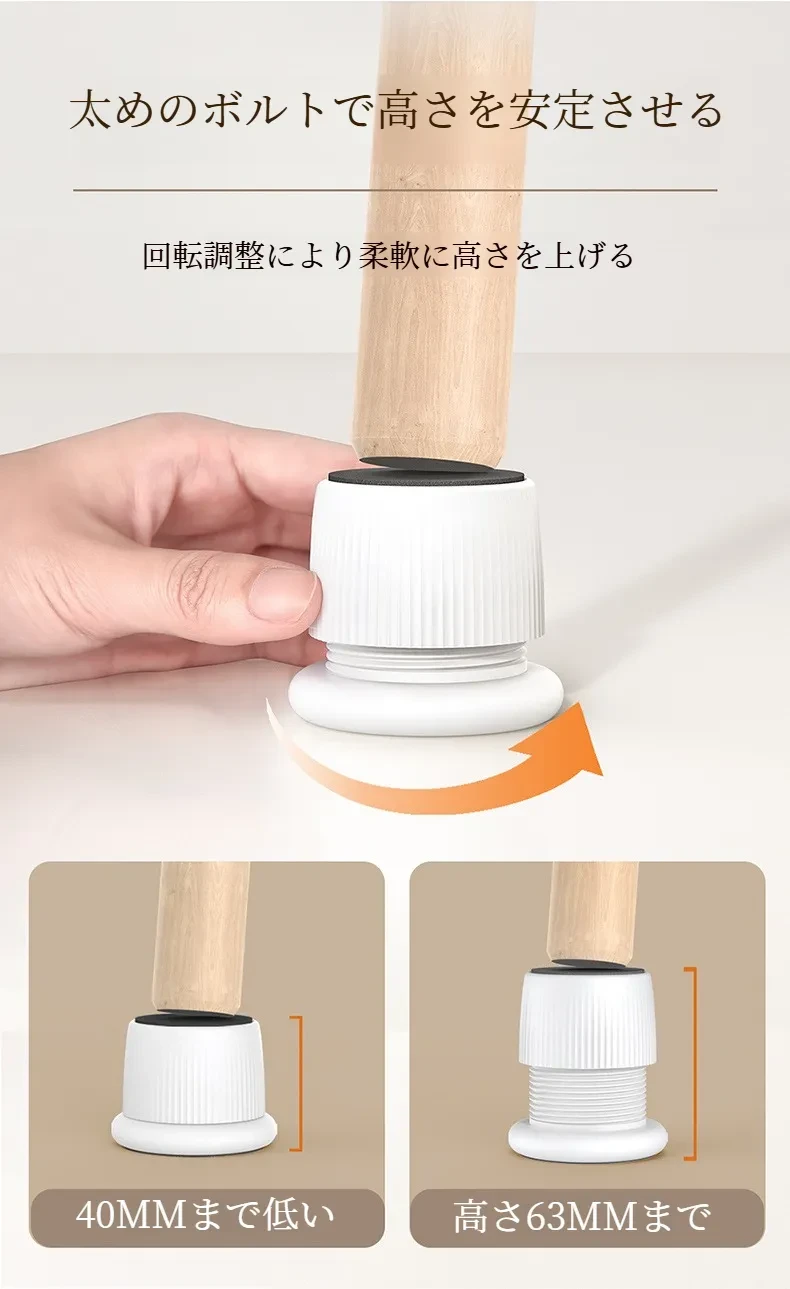 太めのボルトで高さを安定させる

回転調整により柔軟に高さを上げる

40MMまで低い

高さ63MMまで