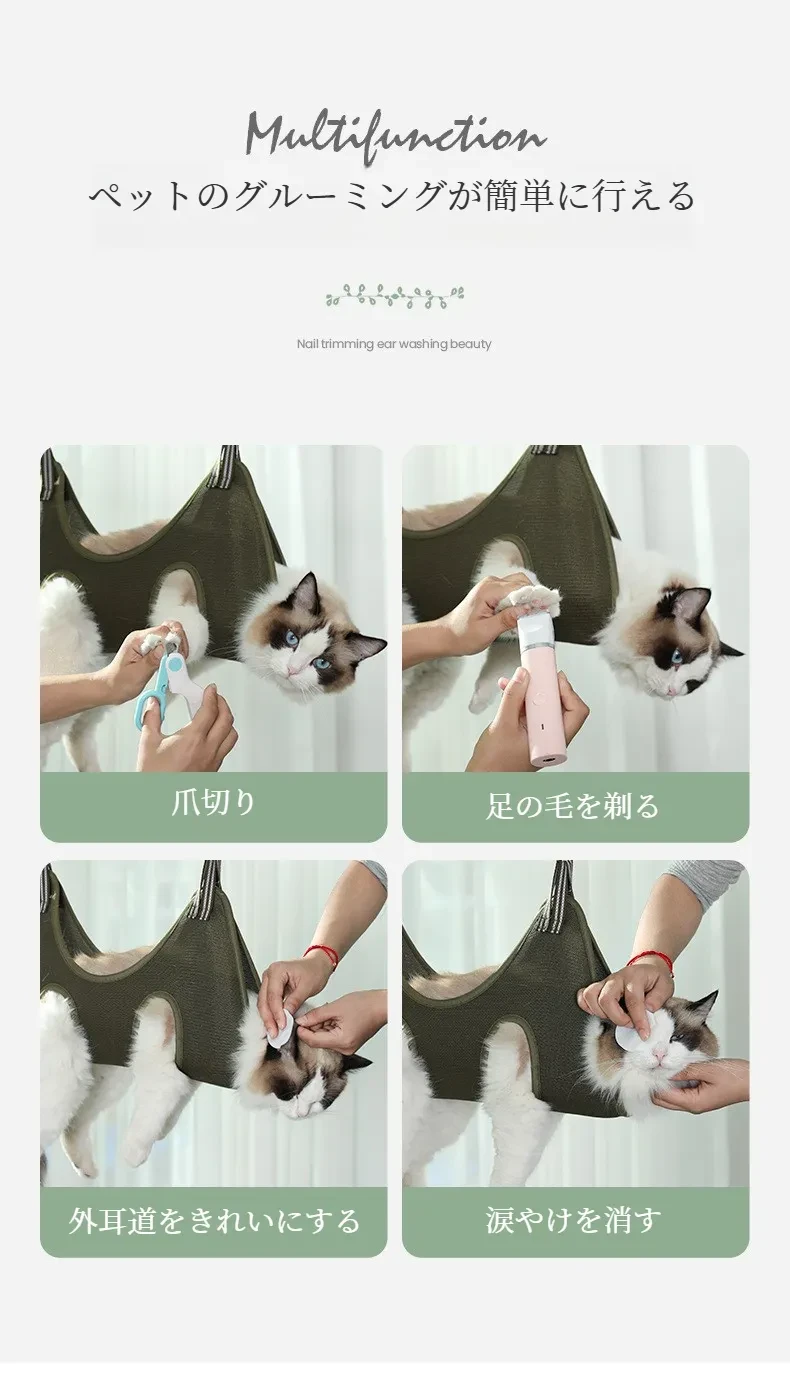 Multifunction
ペットのグルーミングが簡単に行える

Nail trimming ear washing beauty

爪切り

足の毛を剃る

外耳道をきれいにする

涙やけを消す