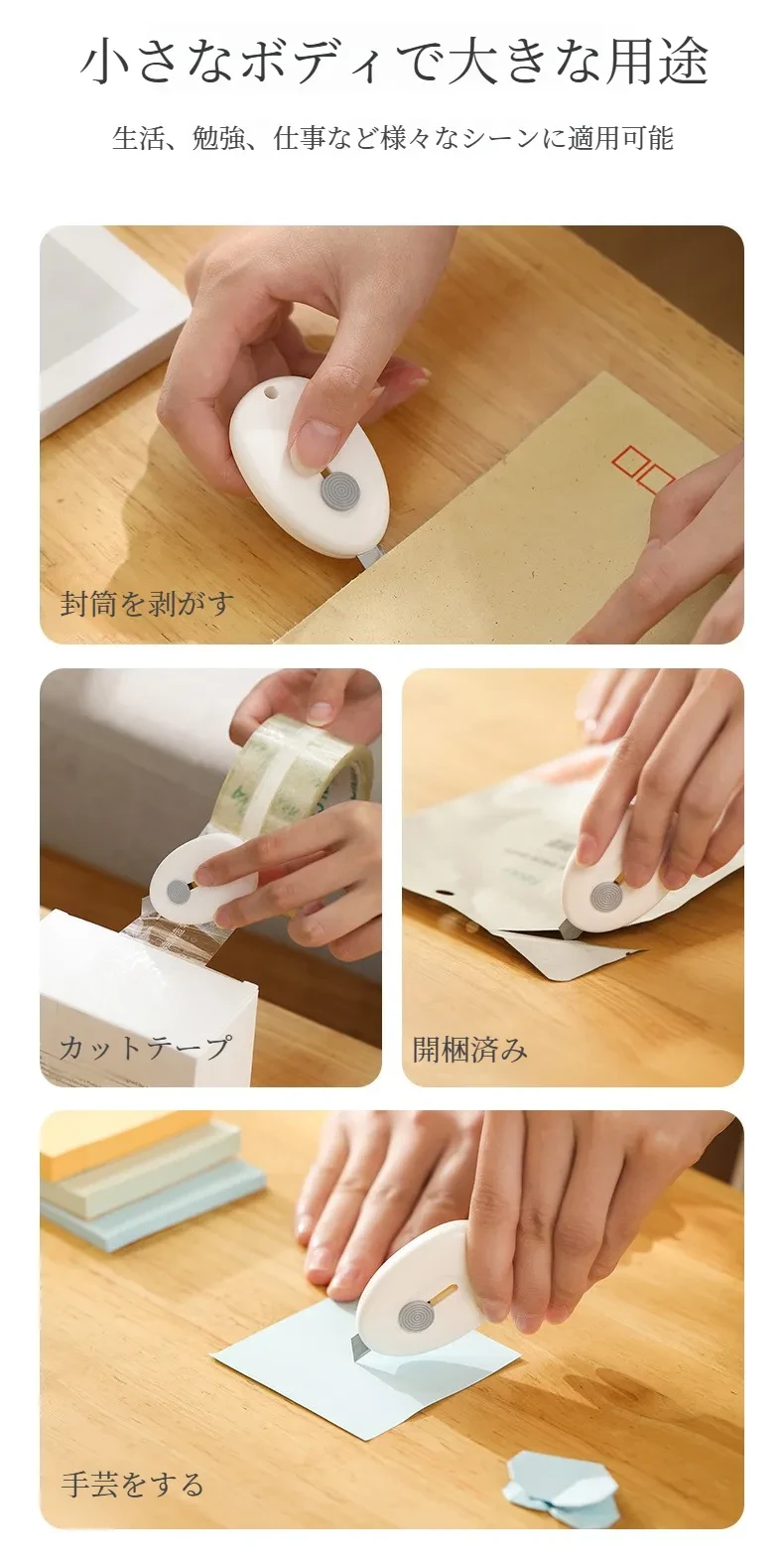 小さなボディで大きな用途

生活、勉強、仕事など様々なシーンに適用可能

封筒を剥がす

カットテープ

開梱済み

手芸をする