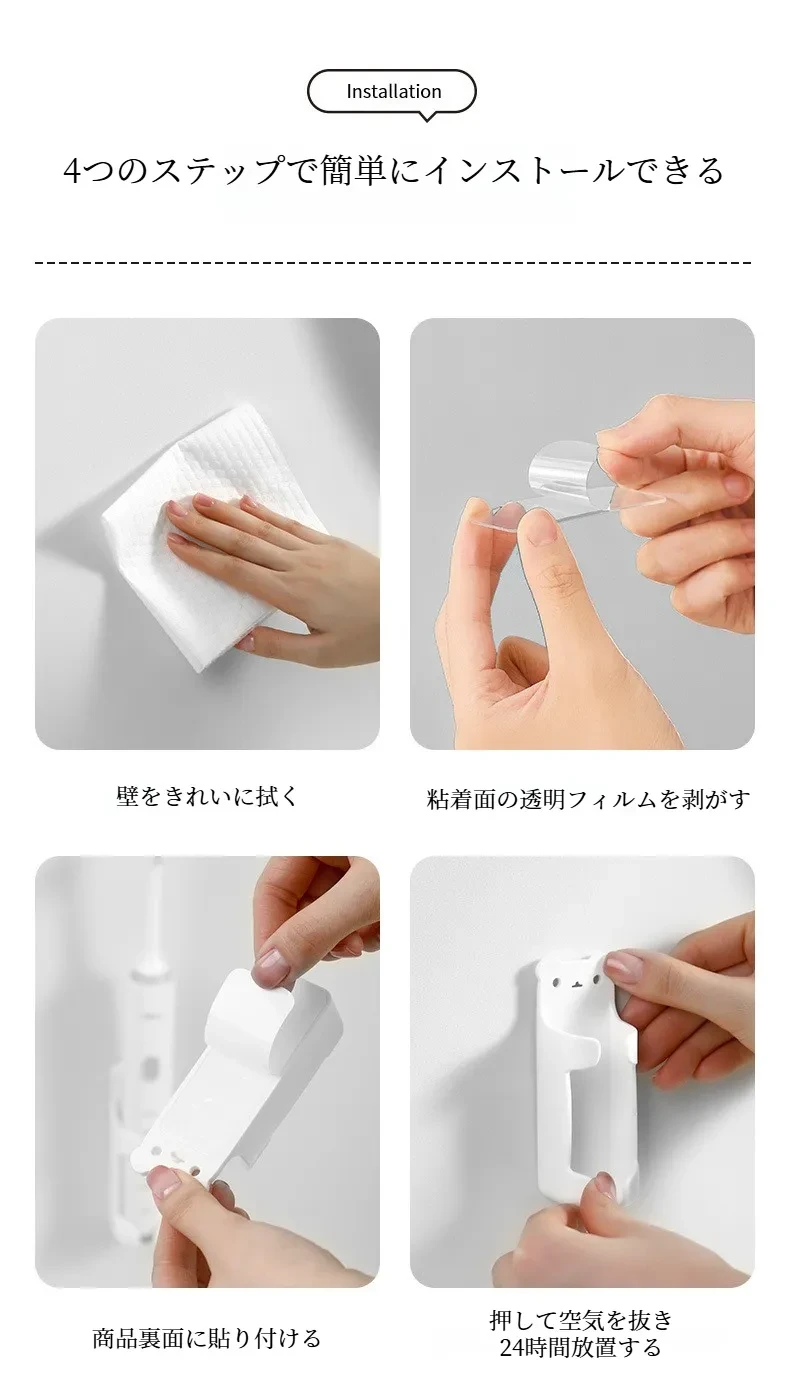 Installation

4つのステップで簡単にインストールできる

壁をきれいに拭く

粘着面の透明フィルムを剥がす

商品裏面に貼り付ける

押して空気を抜き
24時間放置する