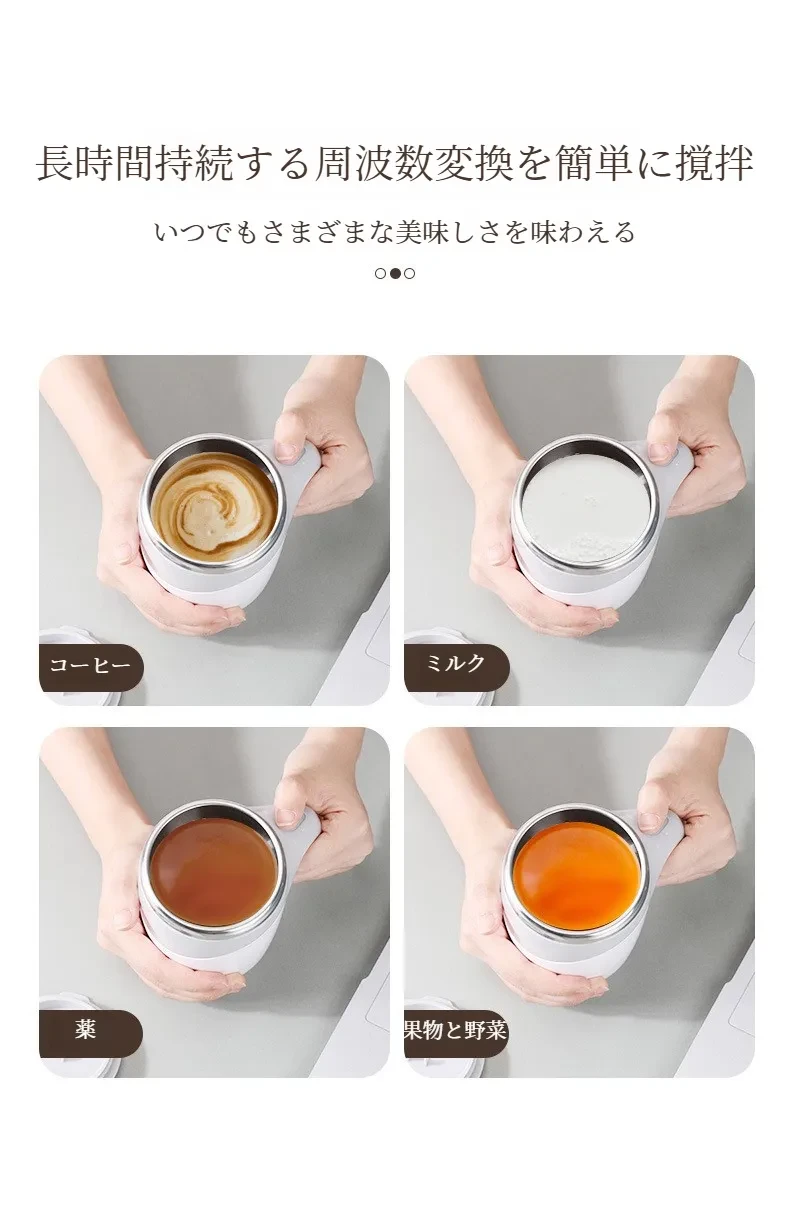 長時間持続する周波数変換を簡単に撹拌

いつでもさまざまな美味しさを味わえる

コーヒー

ミルク

薬

果物と野菜