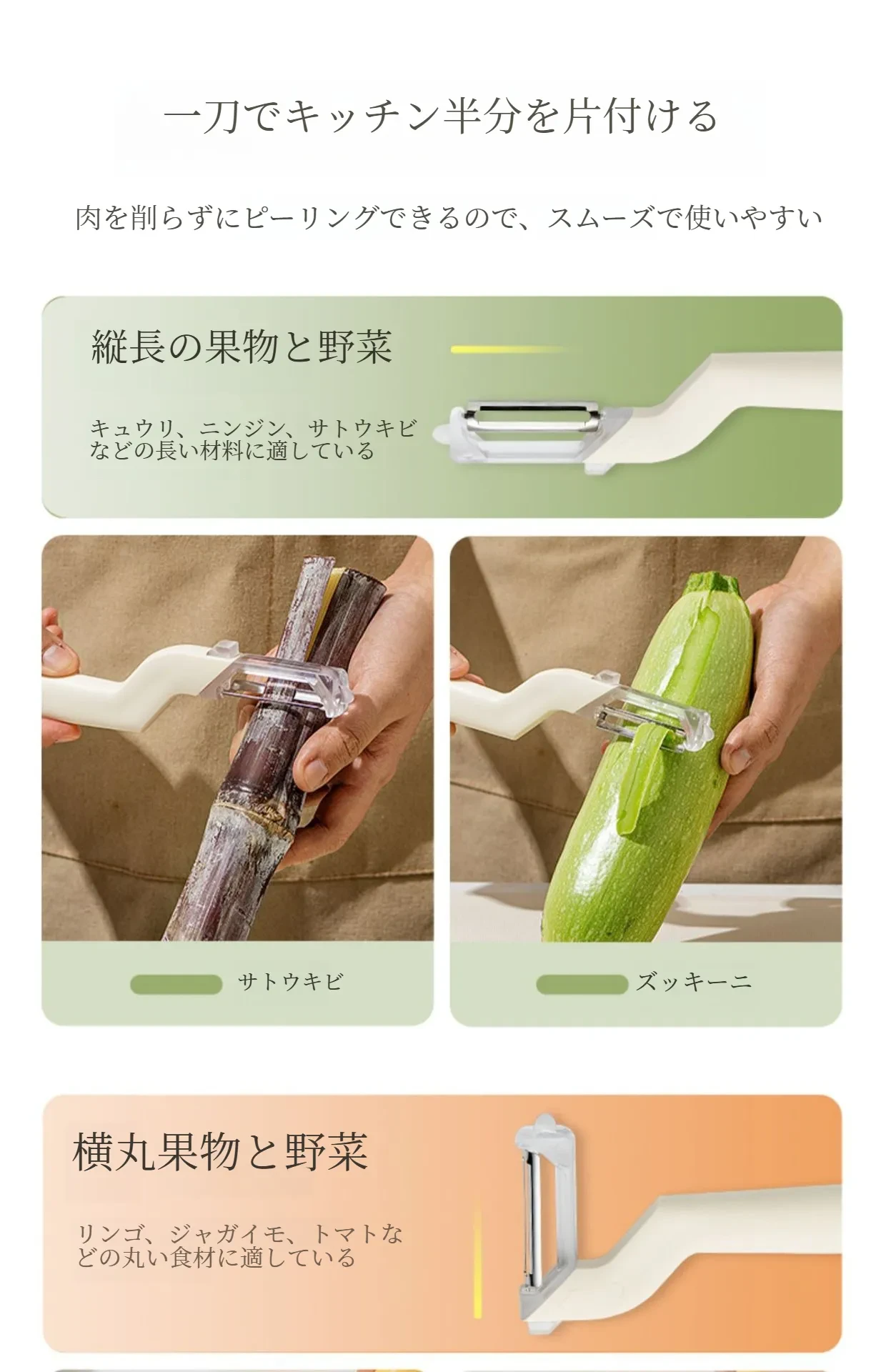 一刀でキッチン半分を片付ける

肉を削らずにピーリングできるので、スムーズで使いやすい

縦長の果物と野菜

キュウリ、ニンジン、サトウキビなどの長い材料に適している

サトウキビ

ズッキーニ

横丸果物と野菜

リンゴ、ジャガイモ、トマトなどの丸い食材に適している