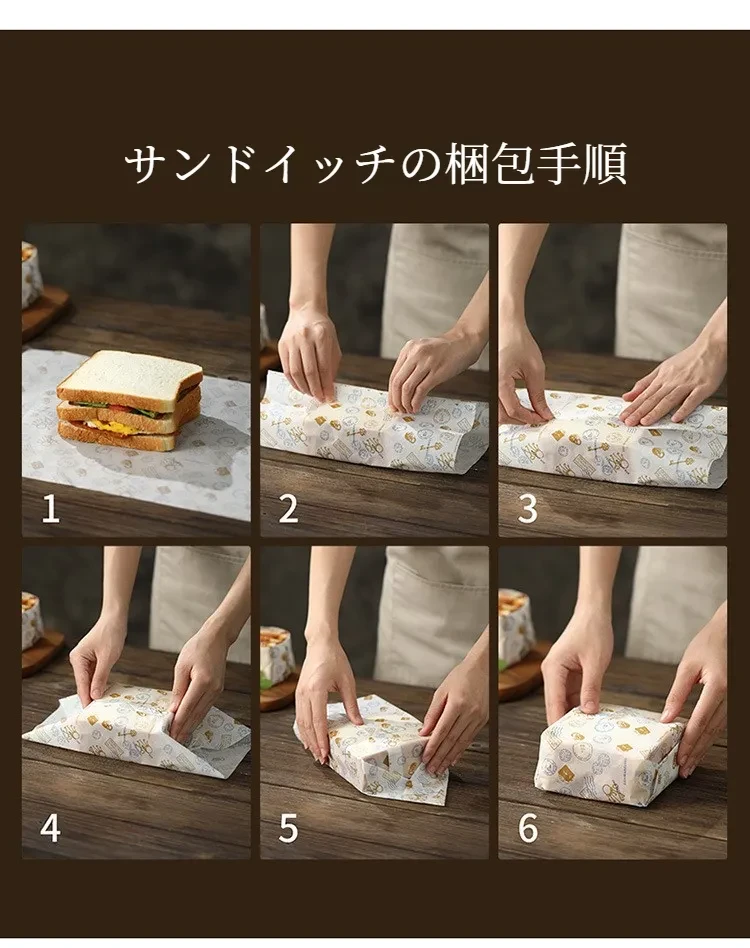 サンドイッチの梱包手順

1

2

3

4

5

6