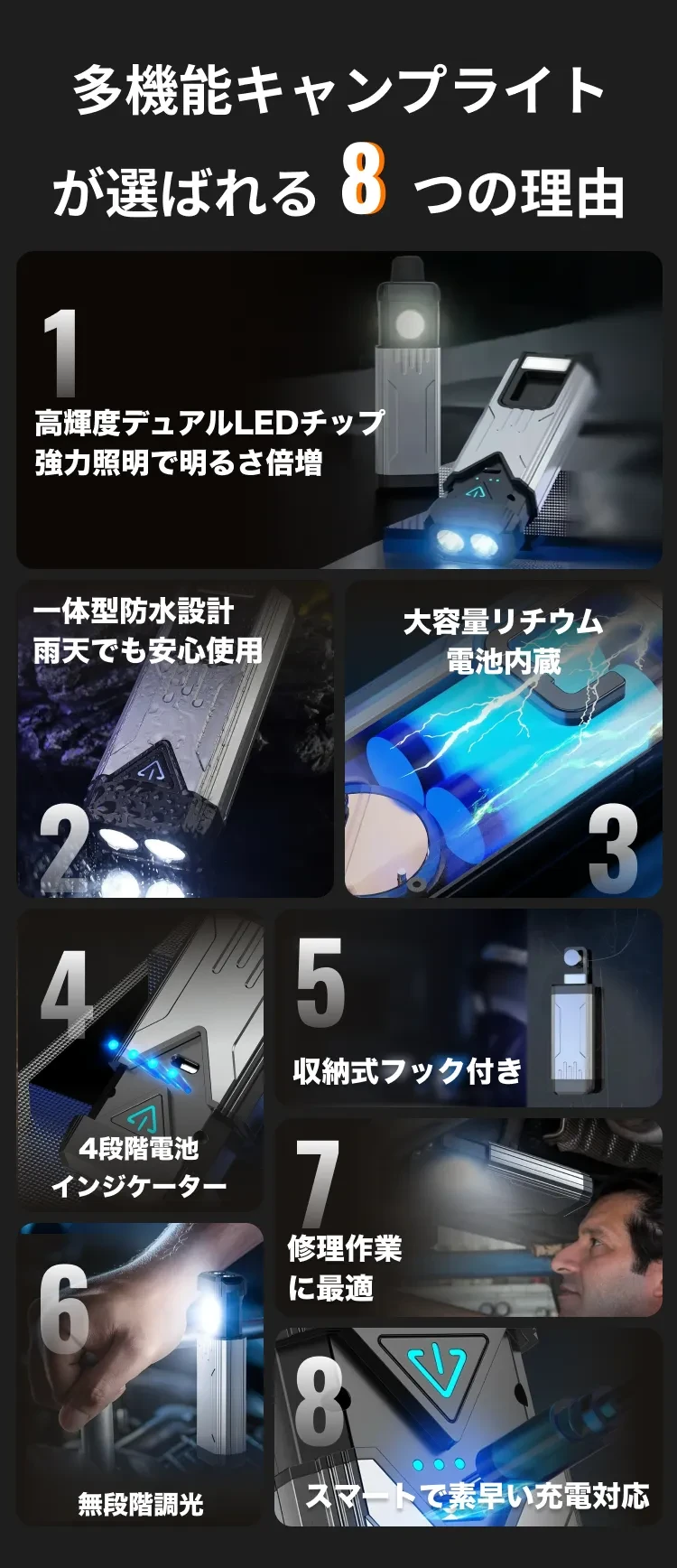 多機能キャンプライト
が選ばれる 8 つの理由

1
高輝度デュアルLEDチップ
強力照明で明るさ倍増

一体型防水設計
雨天でも安心使用
2

大容量リチウム
電池内蔵
3

4
4段階電池
インジケーター

5
収納式フック付き

6
無段階調光

7
修理作業
に最適

8
スマートで素早い充電対応