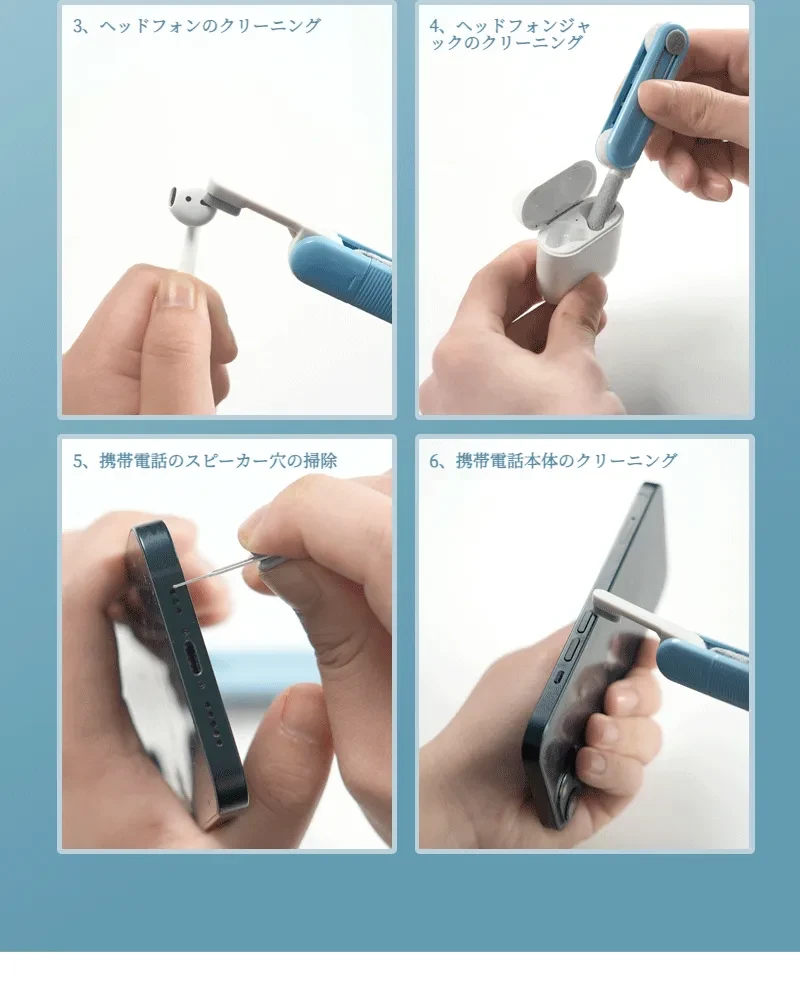 3、ヘッドフォンのクリーニング

4、ヘッドフォンジャックのクリーニング

5、携帯電話のスピーカー穴の掃除

6、携帯電話本体のクリーニング