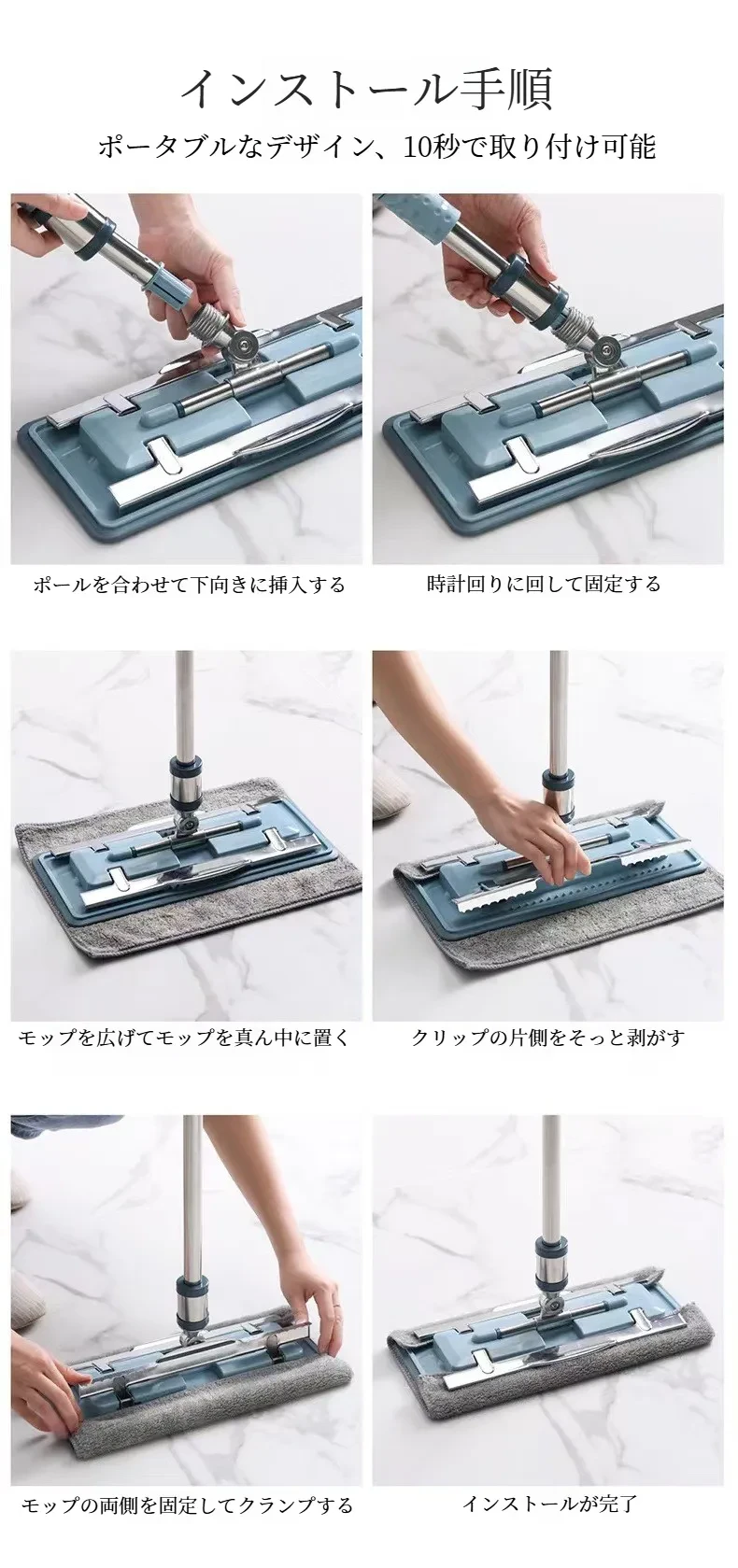 インストール手順

ポータブルなデザイン、10秒で取り付け可能

ポールを合わせて下向きに挿入する

時計回りに回して固定する

モップを広げてモップを真ん中に置く

クリップの片側をそっと剥がす

モップの両側を固定してクランプする

インストールが完了