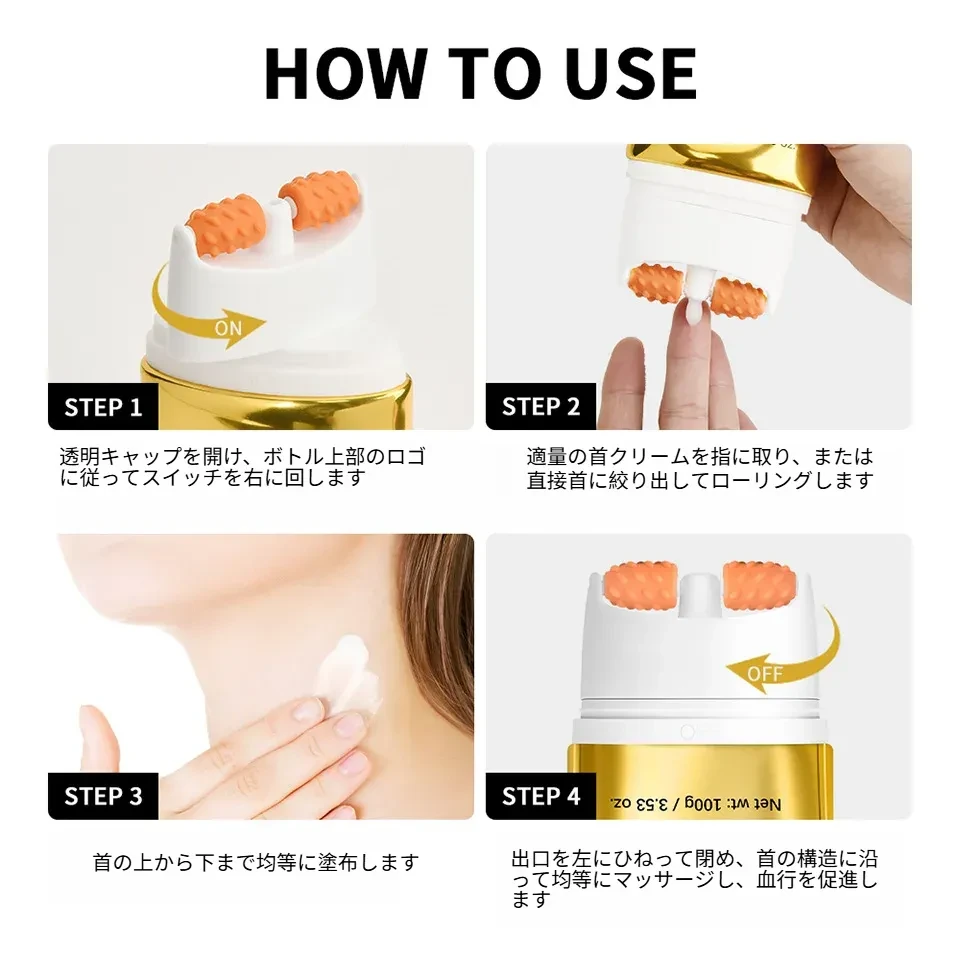 HOW TO USE

ON

STEP 1

透明キャップを開け、ボトル上部のロゴに従ってスイッチを右に回します

STEP 2

適量の首クリームを指に取り、または直接首に絞り出してローリングします

STEP 3

首の上から下まで均等に塗布します

OFF

Net wt: 100g / 3.53 oz.

STEP 4

出口を左にひねって閉め、首の構造に沿って均等にマッサージし、血行を促進します