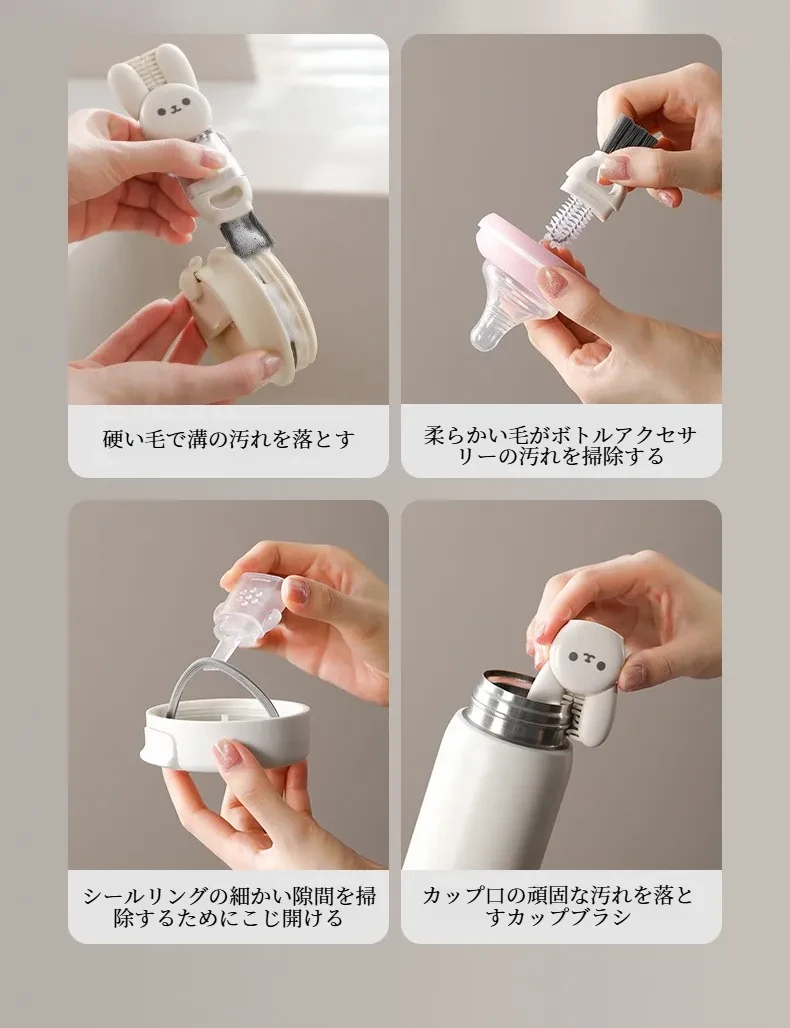 硬い毛で溝の汚れを落とす

柔らかい毛がボトルアクセサリーの汚れを掃除する

シールリングの細かい隙間を掃除するためにこじ開ける

カップ口の頑固な汚れを落とすカップブラシ