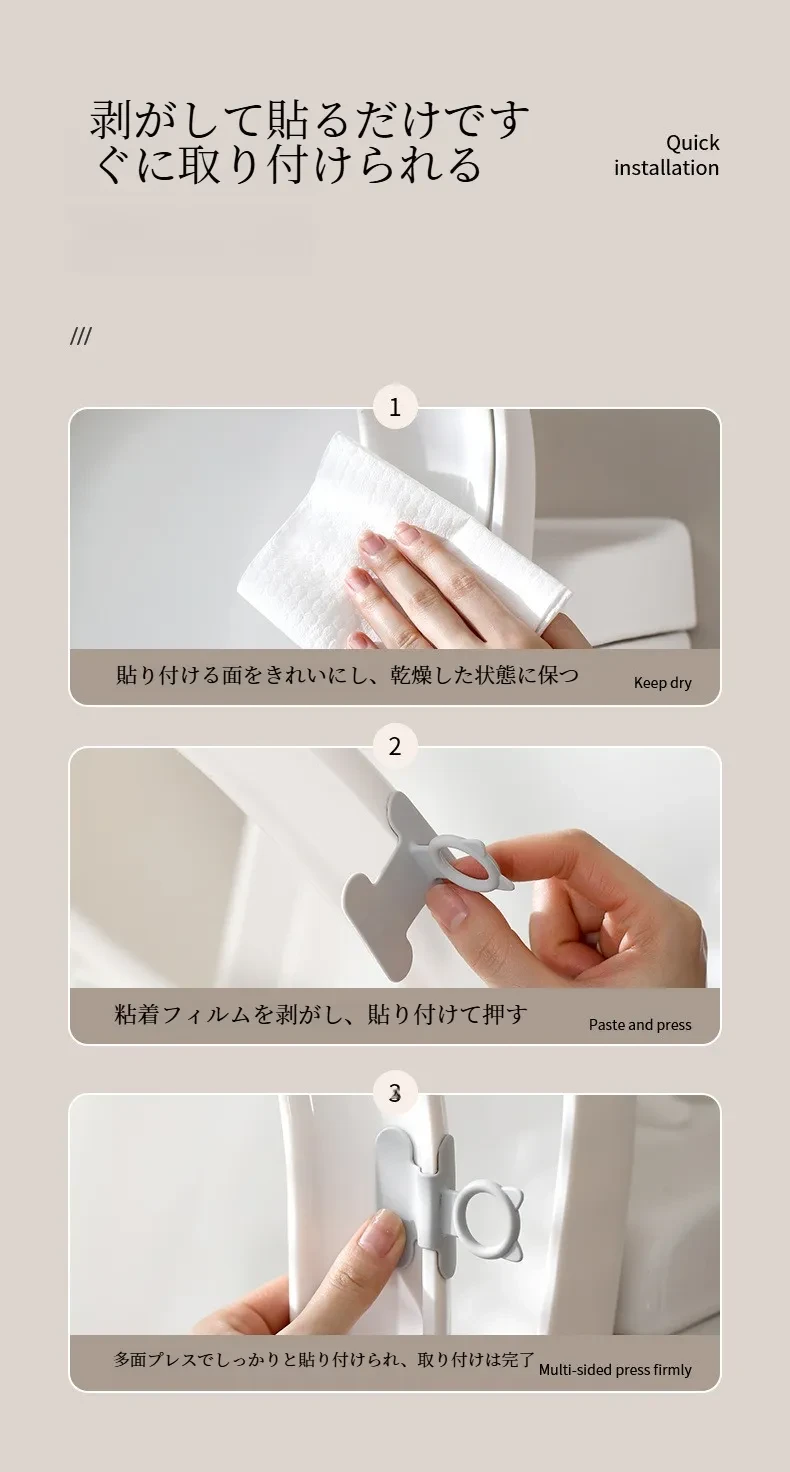 剥がして貼るだけですぐに取り付けられる

Quick installation

///

1

貼り付ける面をきれいにし、乾燥した状態に保つ

Keep dry

2

粘着フィルムを剥がし、貼り付けて押す

Paste and press

3

多面プレスでしっかりと貼り付けられ、取り付けは完了

Multi-sided press firmly