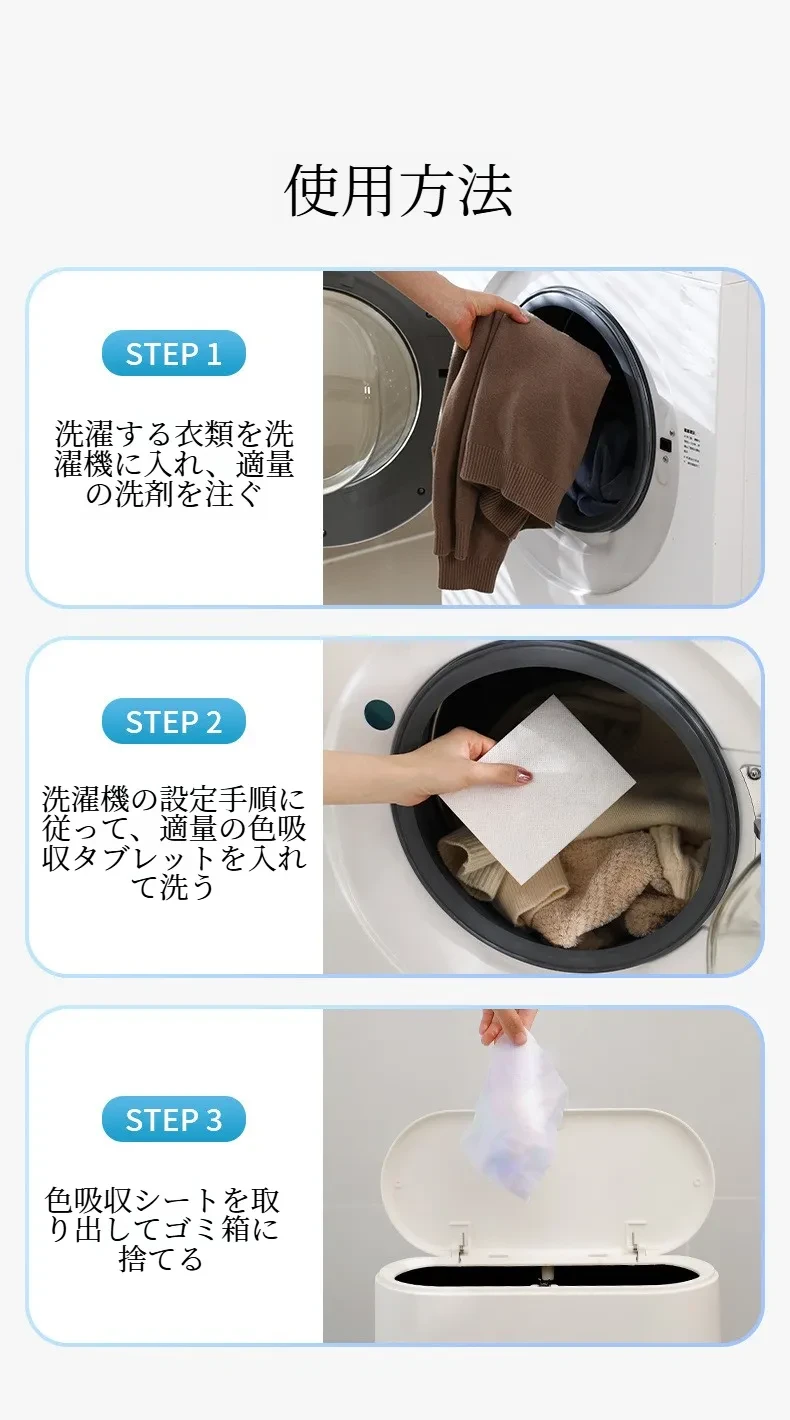 使用方法

STEP 1

洗濯する衣類を洗濯機に入れ、適量の洗剤を注ぐ

STEP 2

洗濯機の設定手順に従って、適量の色吸収タブレットを入れて洗う

STEP 3

色吸収シートを取り出してゴミ箱に捨てる