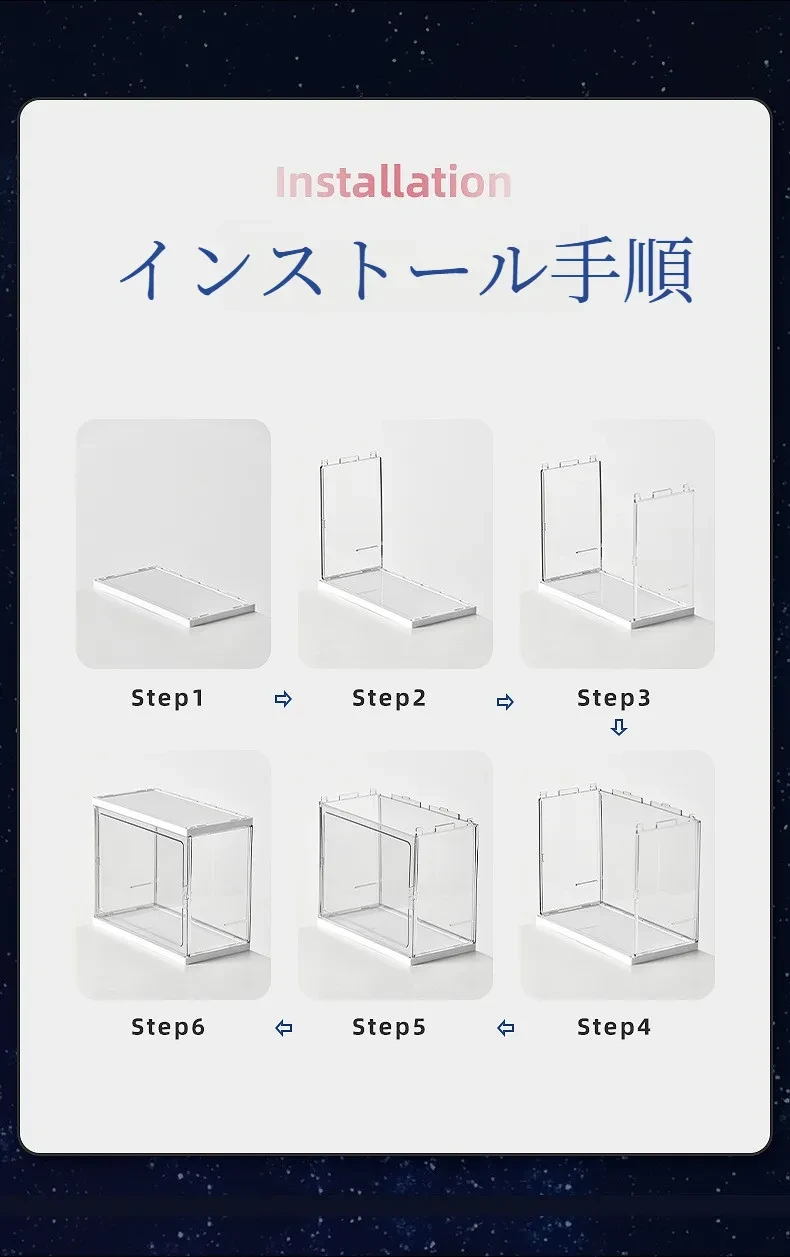 Installation

インストール手順

Step1 ⇨ Step2 ⇨ Step3
⇩
Step6 ⇦ Step5 ⇦ Step4