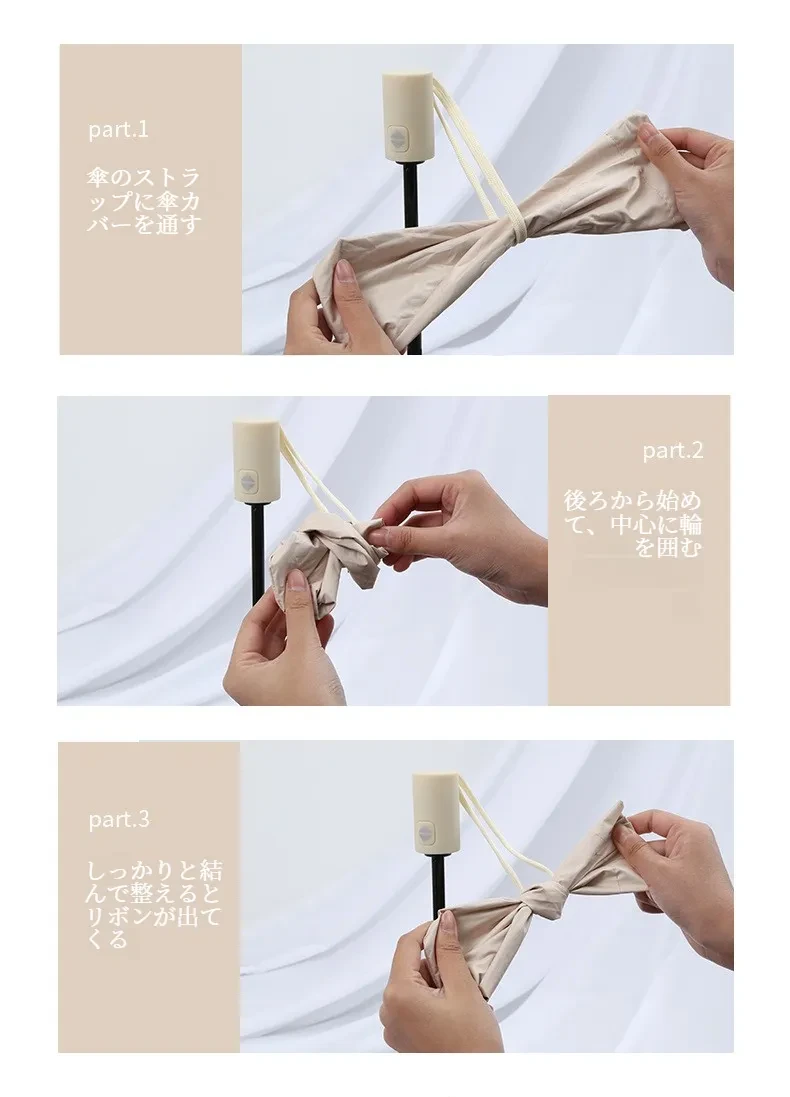 part.1

傘のストラップに傘カバーを通す

part.2

後ろから始めて、中心に輪を囲む

part.3

しっかりと結んで整えるとリボンが出てくる