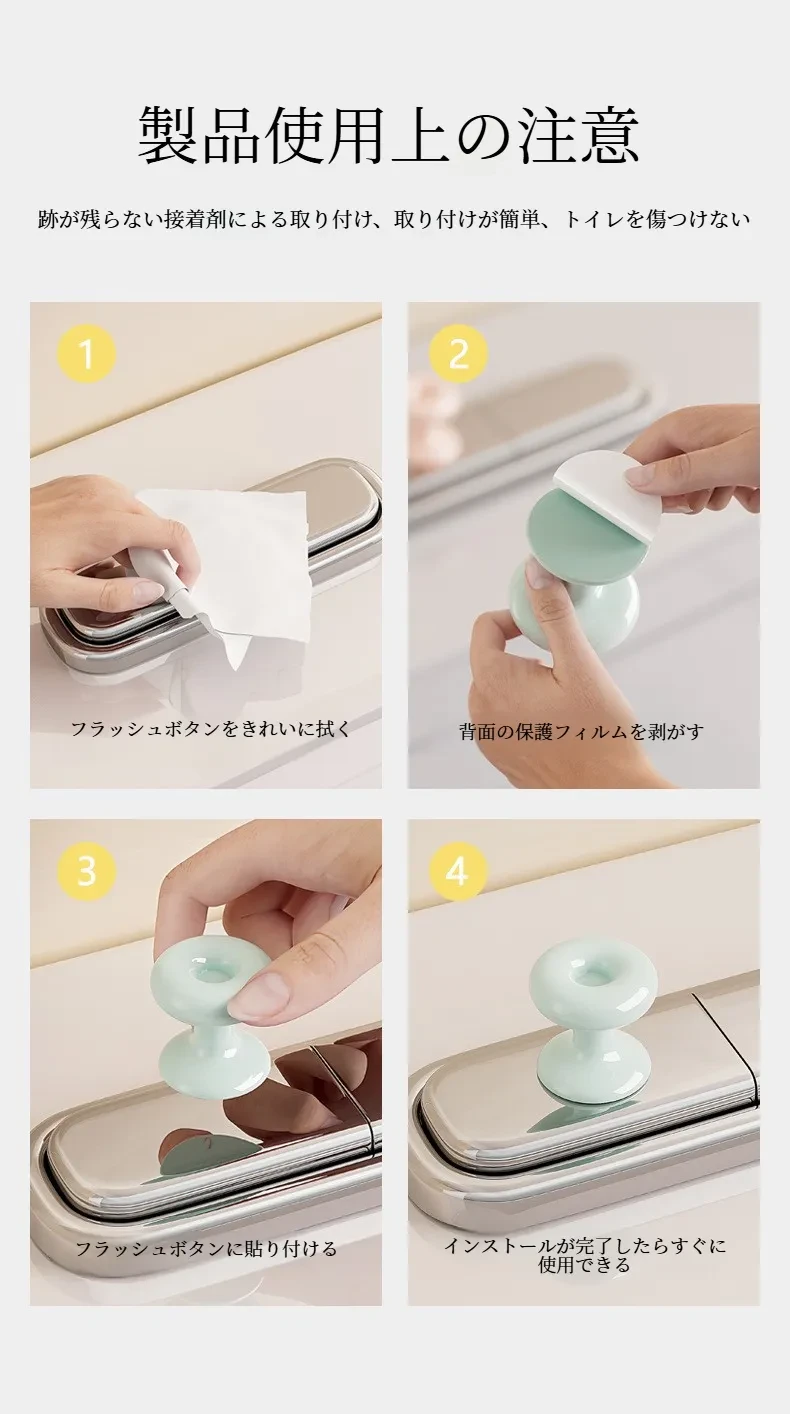 製品使用上の注意

跡が残らない接着剤による取り付け、取り付けが簡単、トイレを傷つけない

1

フラッシュボタンをきれいに拭く

2

背面の保護フィルムを剥がす

3

フラッシュボタンに貼り付ける

4

インストールが完了したらすぐに使用できる