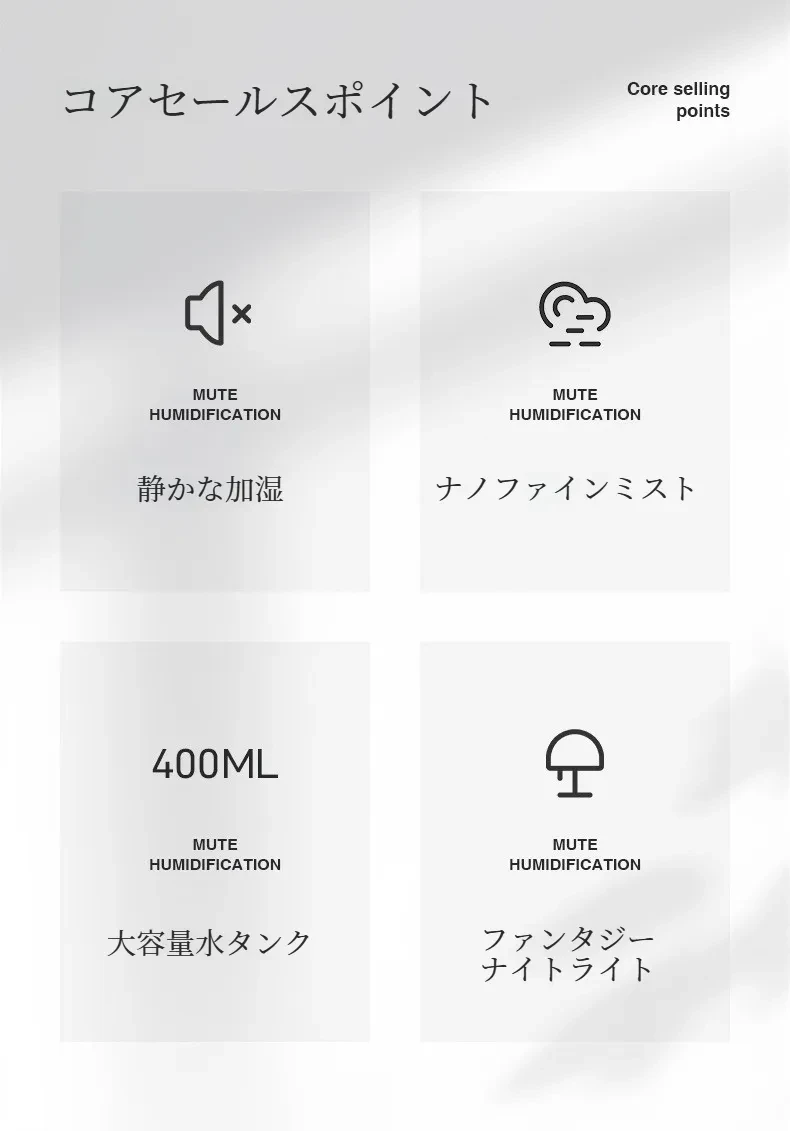 コアセールスポイント

Core selling
points

MUTE
HUMIDIFICATION

静かな加湿

MUTE
HUMIDIFICATION

ナノファインミスト

400ML

MUTE
HUMIDIFICATION

大容量水タンク

MUTE
HUMIDIFICATION

ファンタジー
ナイトライト