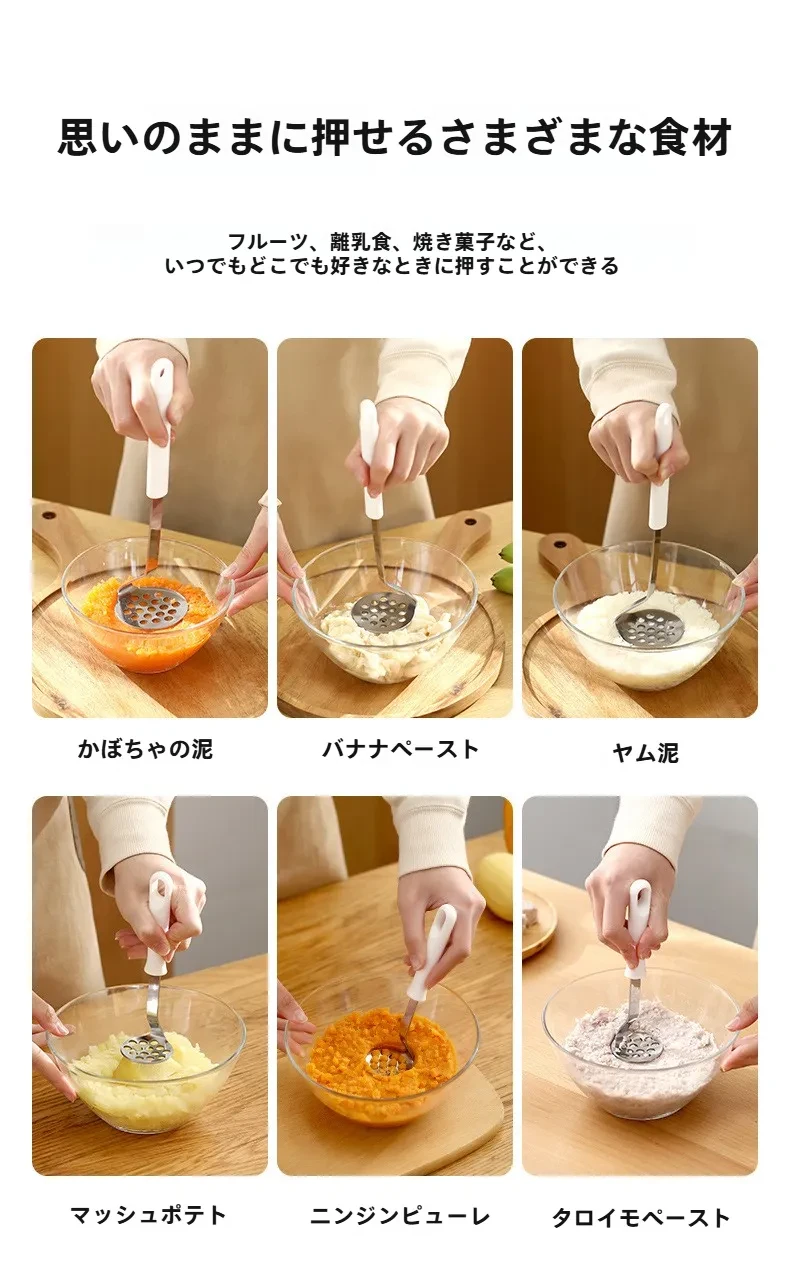 思いのままに押せるさまざまな食材

フルーツ、離乳食、焼き菓子など、
いつでもどこでも好きなときに押すことができる

かぼちゃの泥

バナナペースト

ヤム泥

マッシュポテト

ニンジンピューレ

タロイモペースト