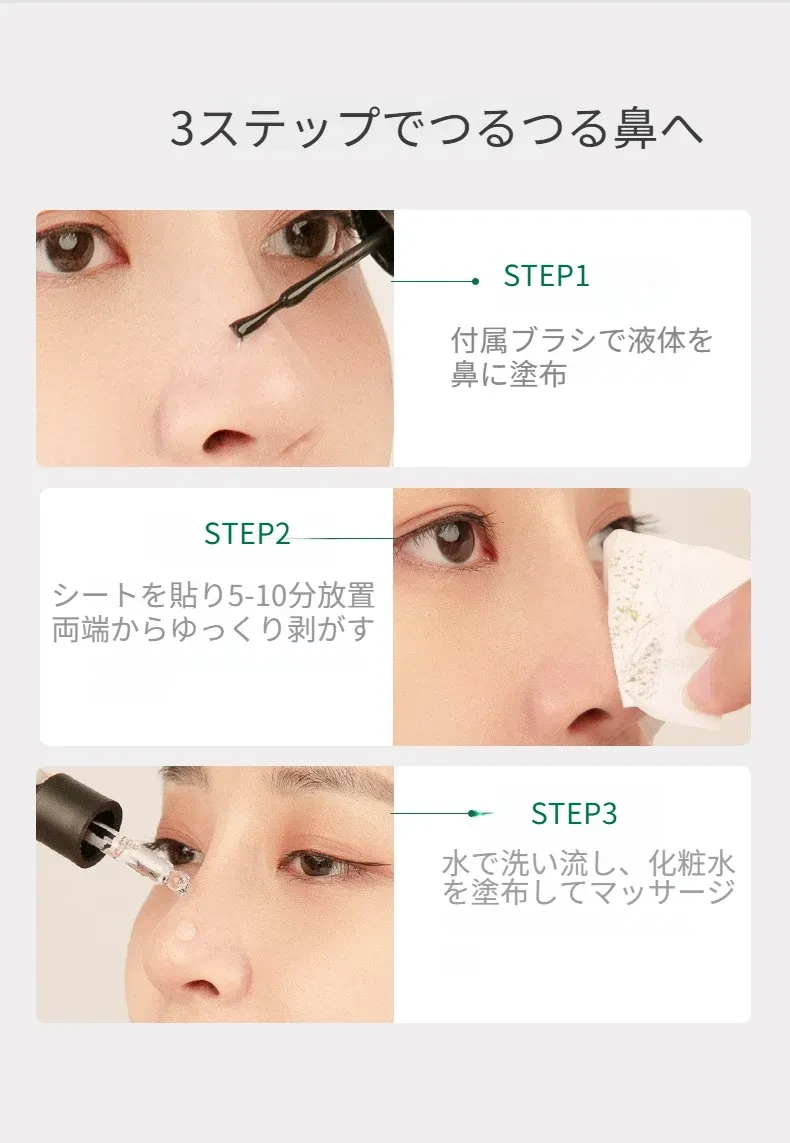 3ステップでつるつる鼻へ

STEP1

付属ブラシで液体を鼻に塗布

STEP2

シートを貼り5-10分放置
両端からゆっくり剥がす

STEP3

水で洗い流し、化粧水を塗布してマッサージ