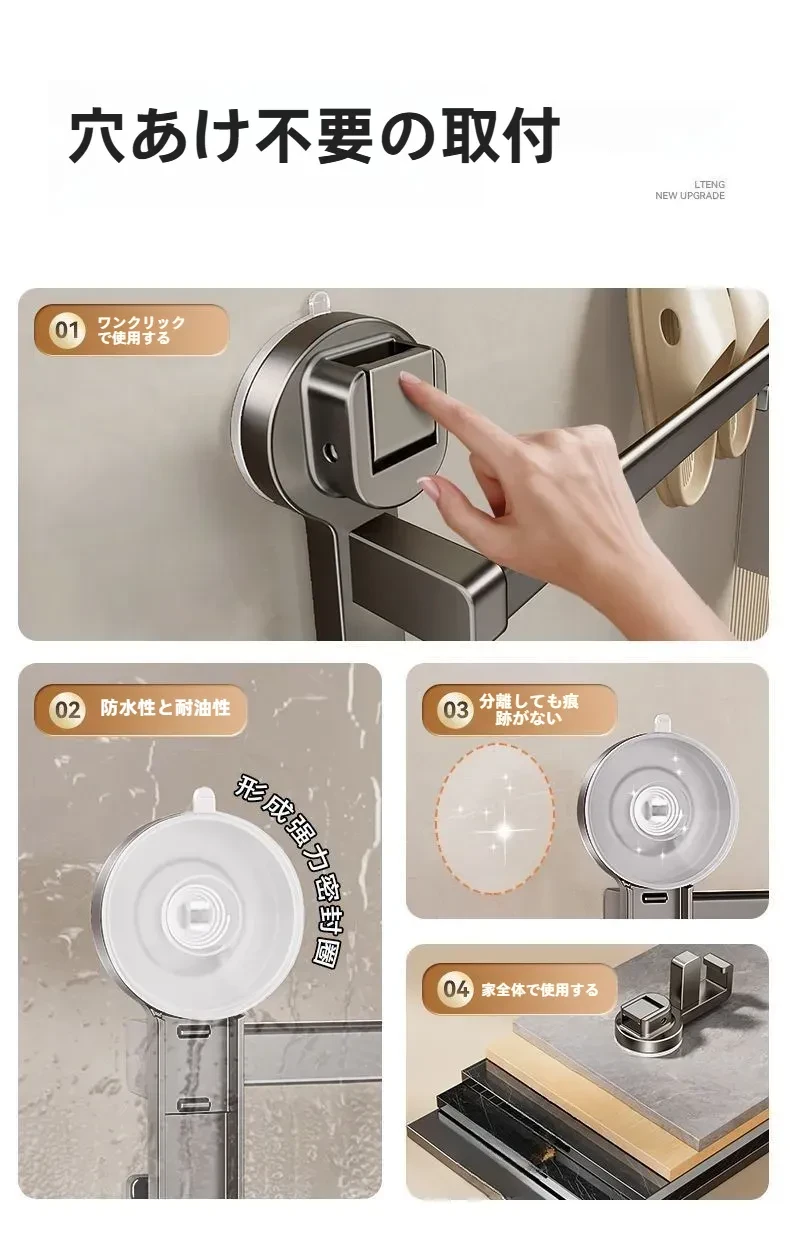 穴あけ不要の取付

LTENG
NEW UPGRADE

01 ワンクリックで使用する

02 防水性と耐油性

形成强力密封圈

03 分離しても痕跡がない

04 家全体で使用する