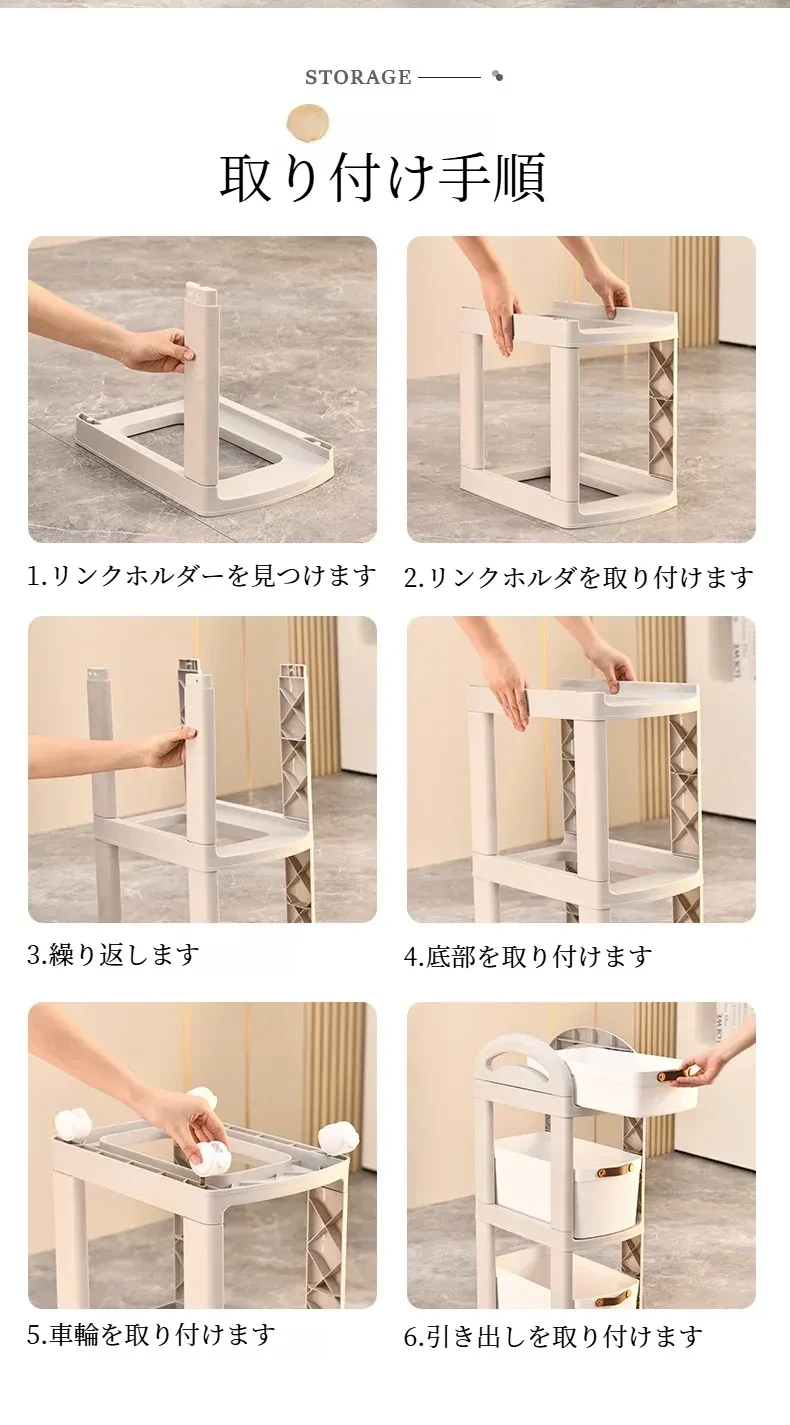 STORAGE

取り付け手順

1.リンクホルダーを見つけます

2.リンクホルダを取り付けます

3.繰り返します

4.底部を取り付けます

5.車輪を取り付けます

6.引き出しを取り付けます