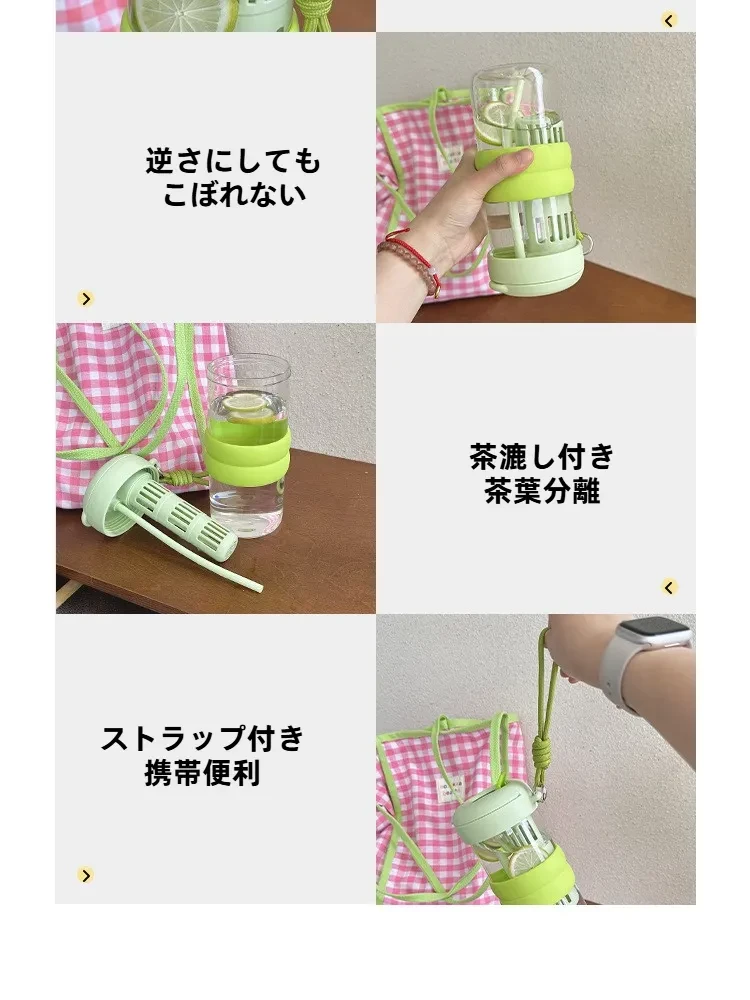 逆さにしても
こぼれない

茶漉し付き
茶葉分離

ストラップ付き
携帯便利