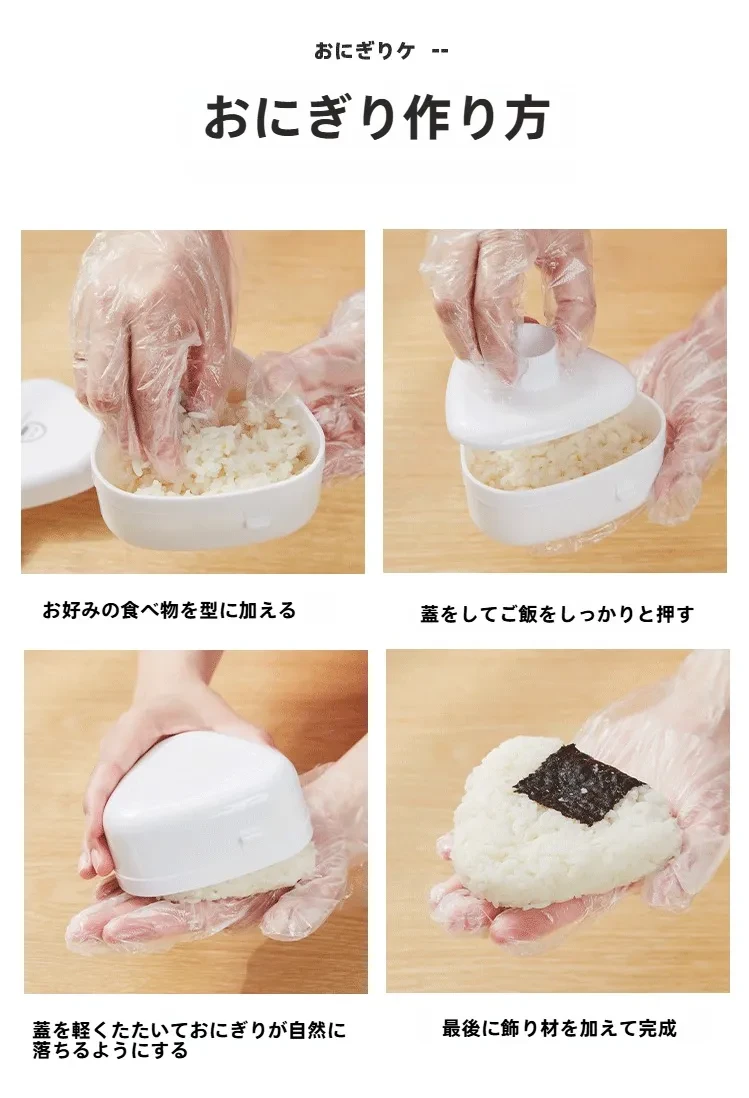 おにぎりケ --

おにぎり作り方

お好みの食べ物を型に加える

蓋をしてご飯をしっかりと押す

蓋を軽くたたいておにぎりが自然に落ちるようにする

最後に飾り材を加えて完成