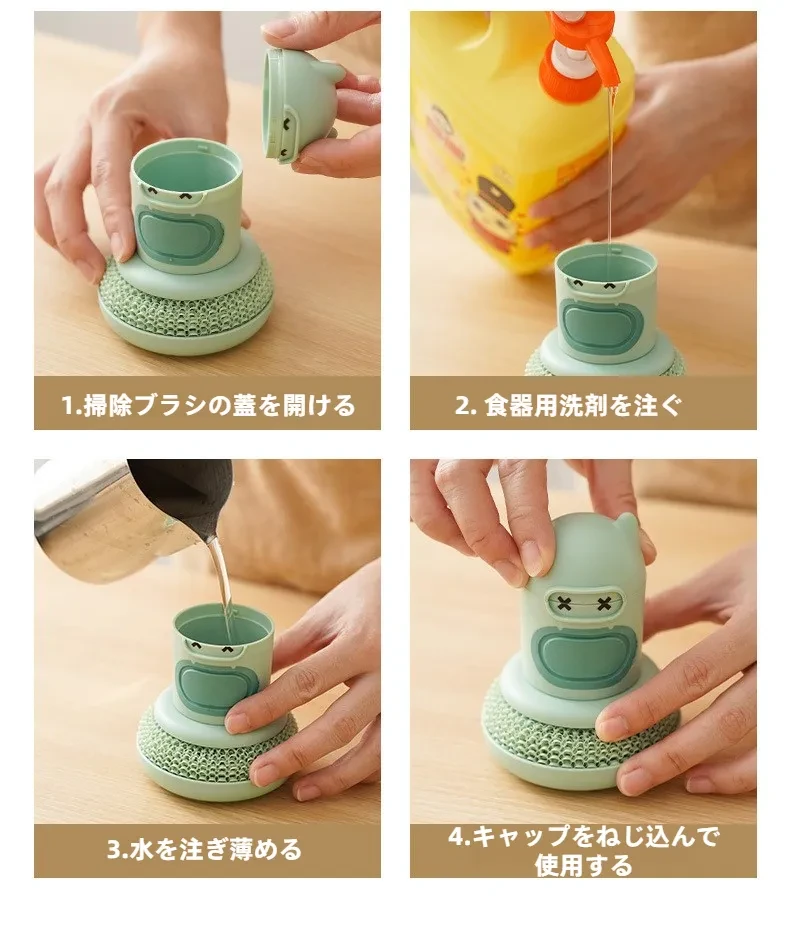 1.掃除ブラシの蓋を開ける

2. 食器用洗剤を注ぐ

3.水を注ぎ薄める

4.キャップをねじ込んで使用する