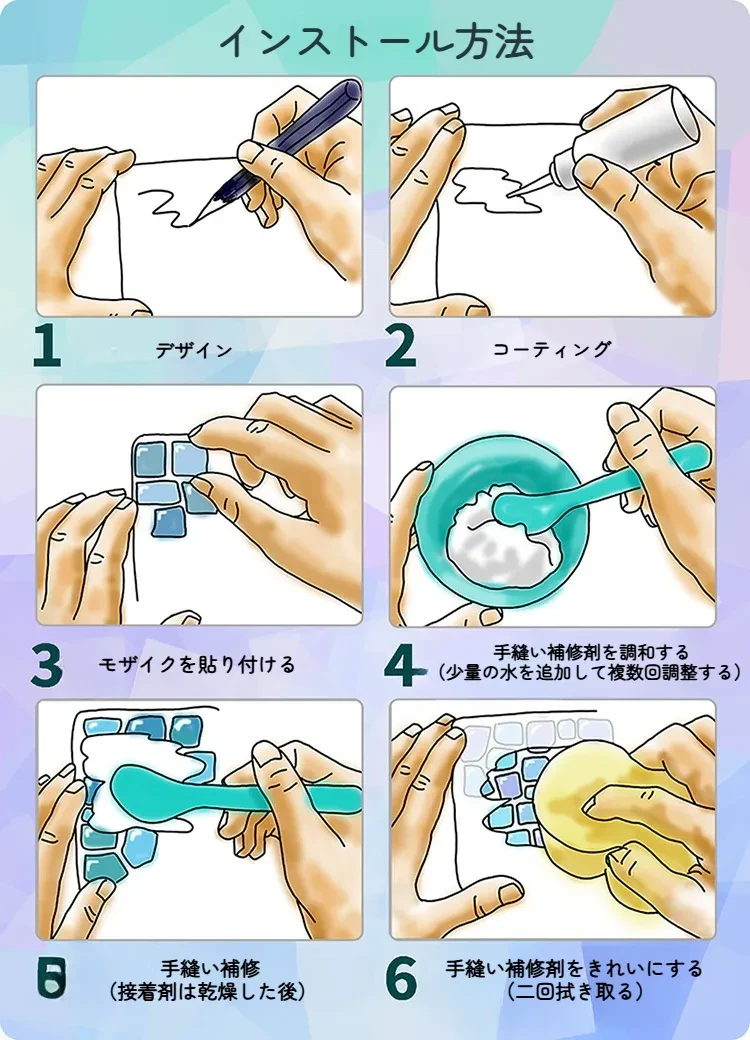 インストール方法

1 デザイン

2 コーティング

3 モザイクを貼り付ける

4 手縫い補修剤を調和する
(少量の水を追加して複数回調整する)

5 手縫い補修
(接着剤は乾燥した後)

6 手縫い補修剤をきれいにする
(二回拭き取る)