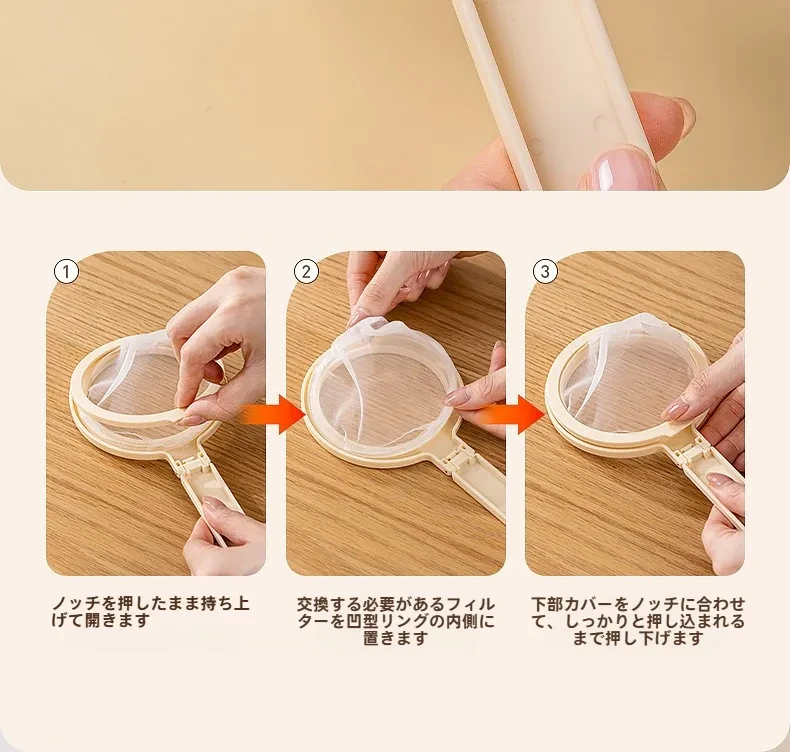 ①

②

③

ノッチを押したまま持ち上げて開きます

交換する必要があるフィルターを凹型リングの内側に置きます

下部カバーをノッチに合わせて、しっかりと押し込まれるまで押し下げます