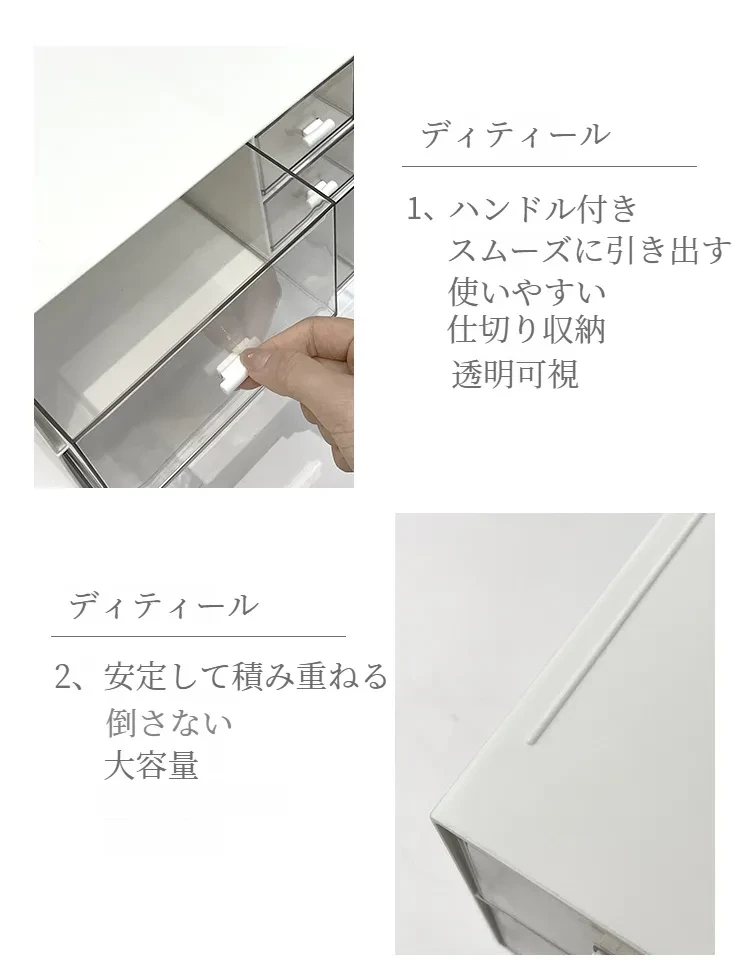 ディティール

1、ハンドル付き
スムーズに引き出す
使いやすい
仕切り収納
透明可視

ディティール

2、安定して積み重ねる
倒さない
大容量