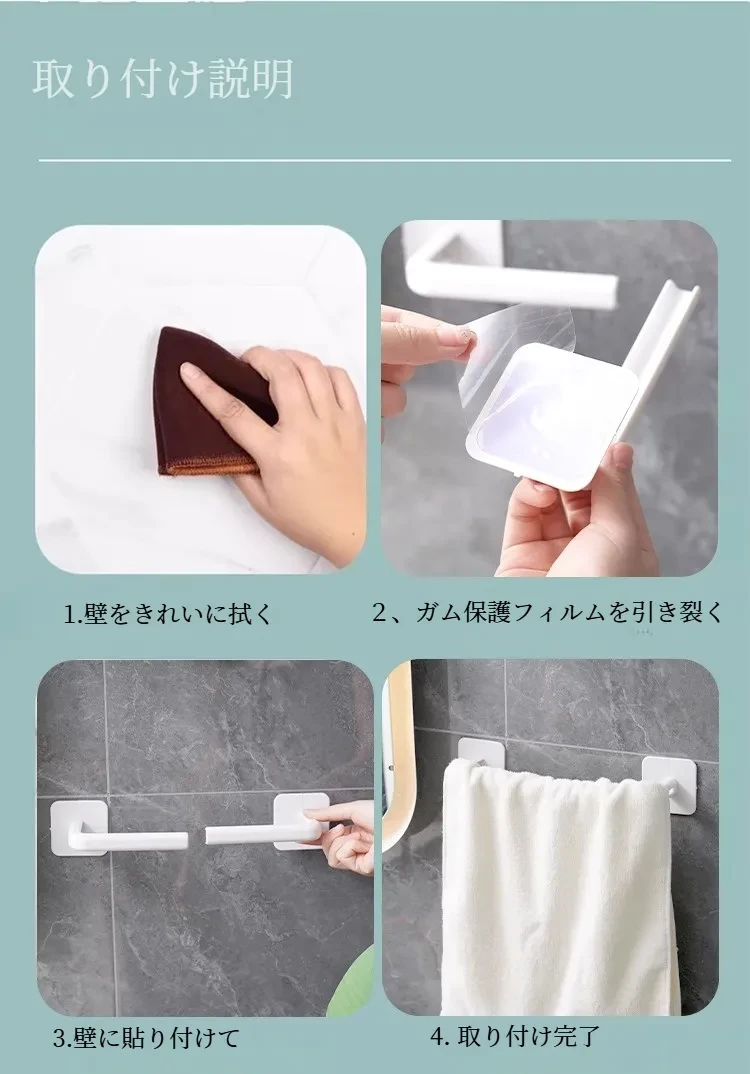 取り付け説明

1.壁をきれいに拭く

2、ガム保護フィルムを引き裂く

3.壁に貼り付けて

4. 取り付け完了